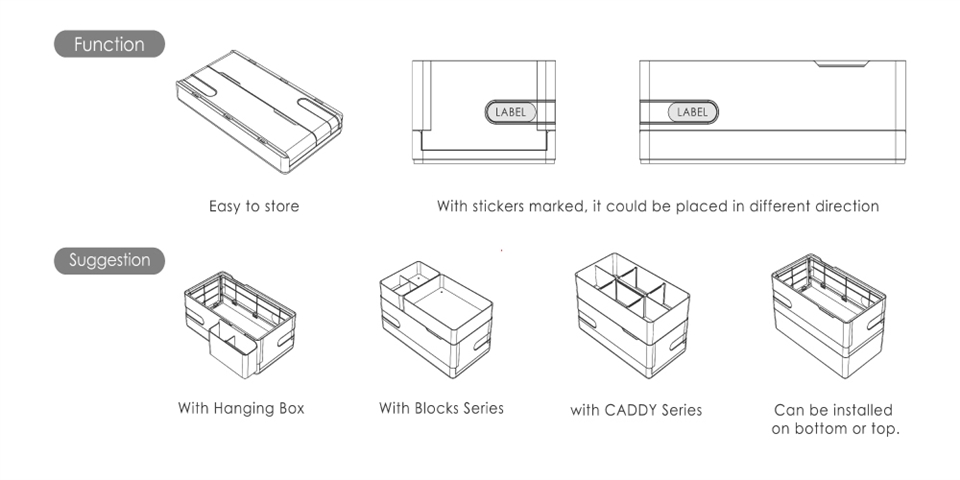 Function

LABEL

LABEL

Easy to store

With stickers marked, it could be placed in different direction

Suggestion

With Hanging Box

With Blocks Series

with CADDY Series

Can be installed on bottom or top.