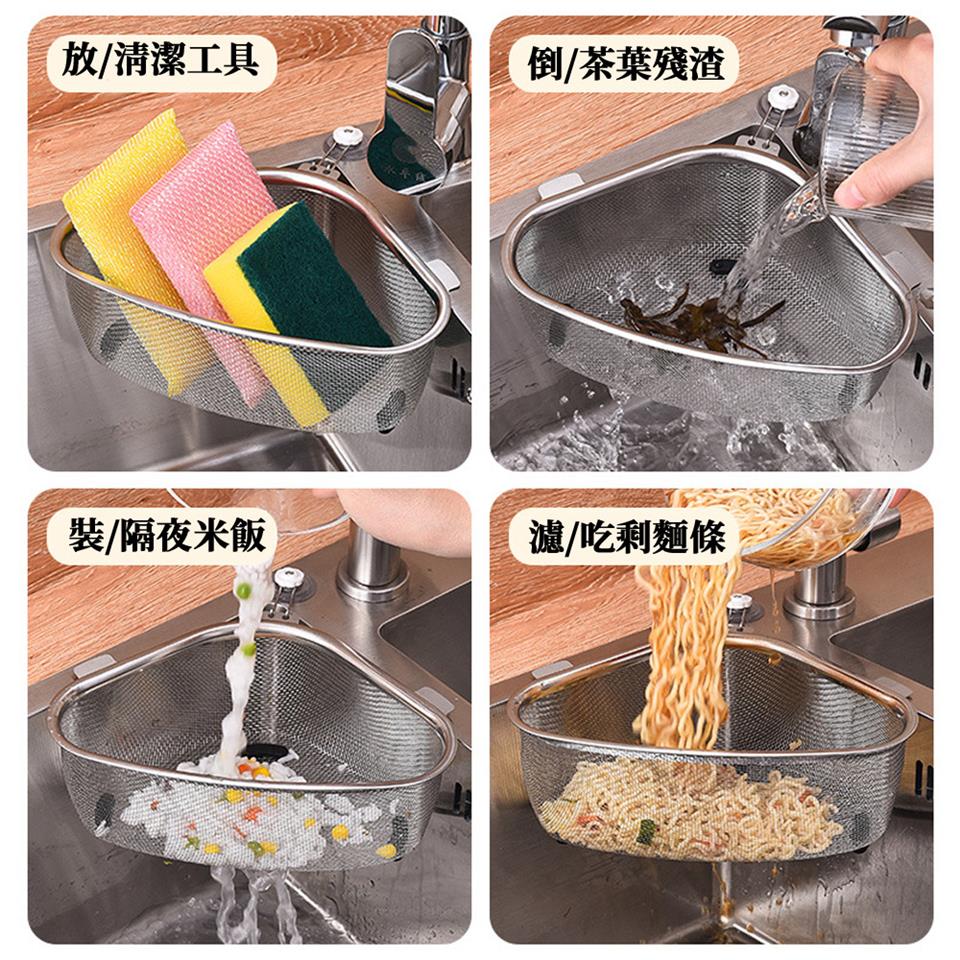 放/清潔工具

倒/茶葉殘渣

裝/隔夜米飯

濾/吃剩麵條