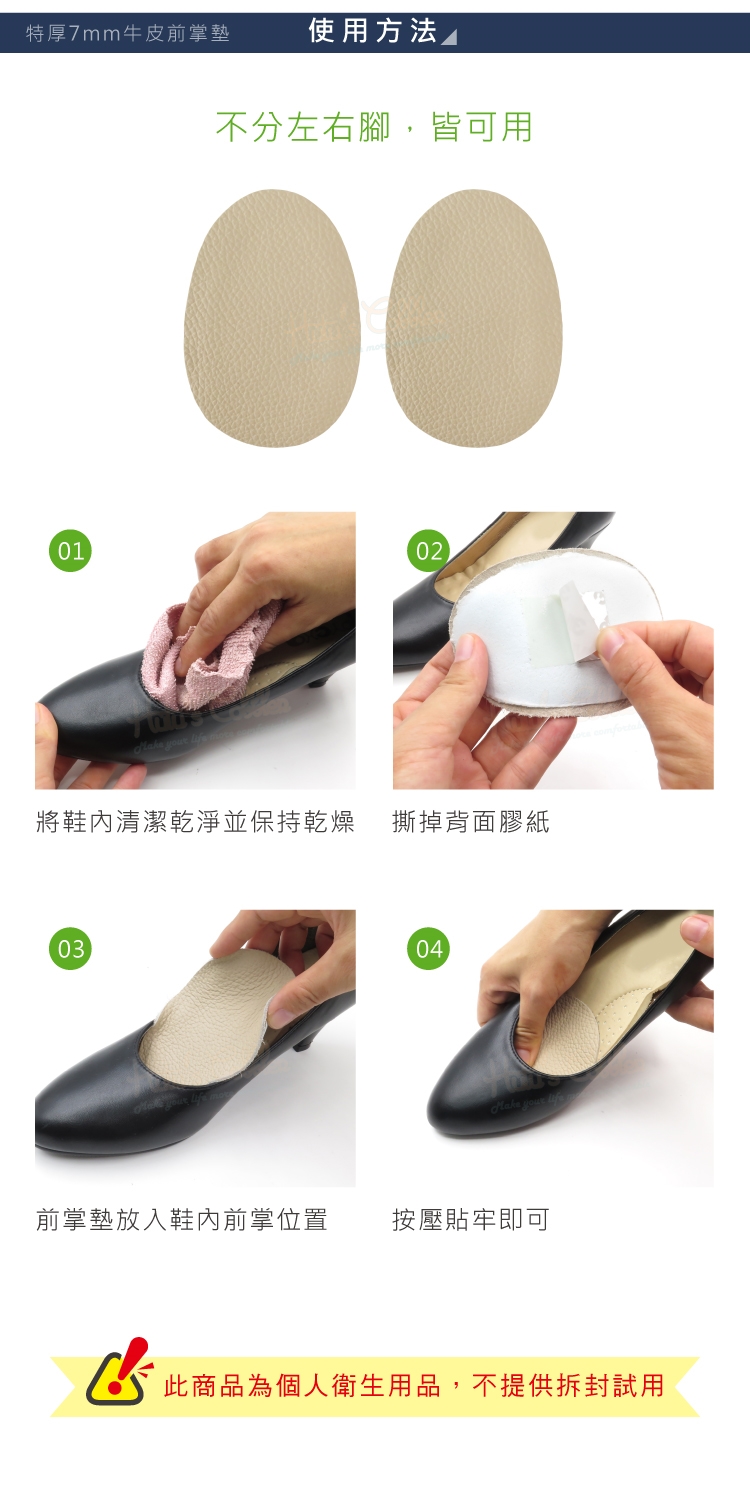 特厚7mm牛皮前掌墊

使用方法

不分左右腳，皆可用

01

將鞋內清潔乾淨並保持乾燥

02

撕掉背面膠紙

03

前掌墊放入鞋內前掌位置

04

按壓貼牢即可

此商品為個人衛生用品，不提供拆封試用