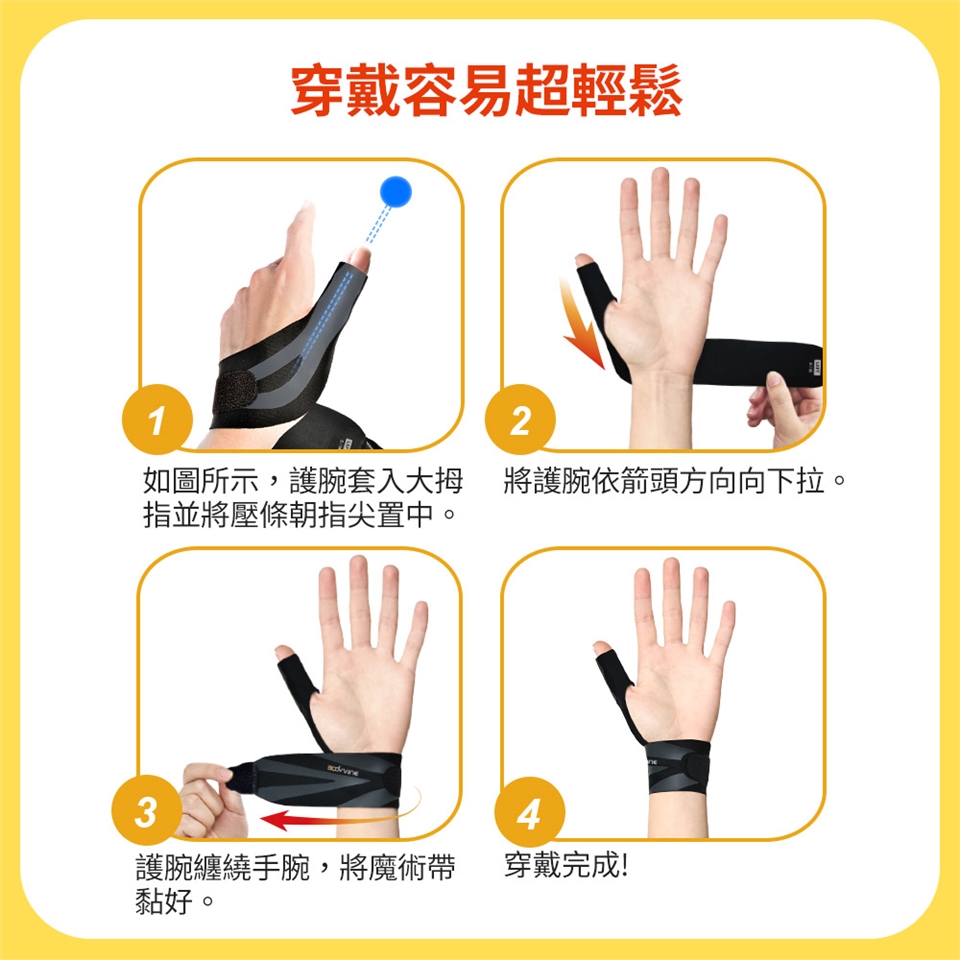 穿戴容易超輕鬆

1

如圖所示，護腕套入大拇指並將壓條朝指尖置中。

2

將護腕依箭頭方向向下拉。

3

護腕纏繞手腕，將魔術帶黏好。

4

穿戴完成!