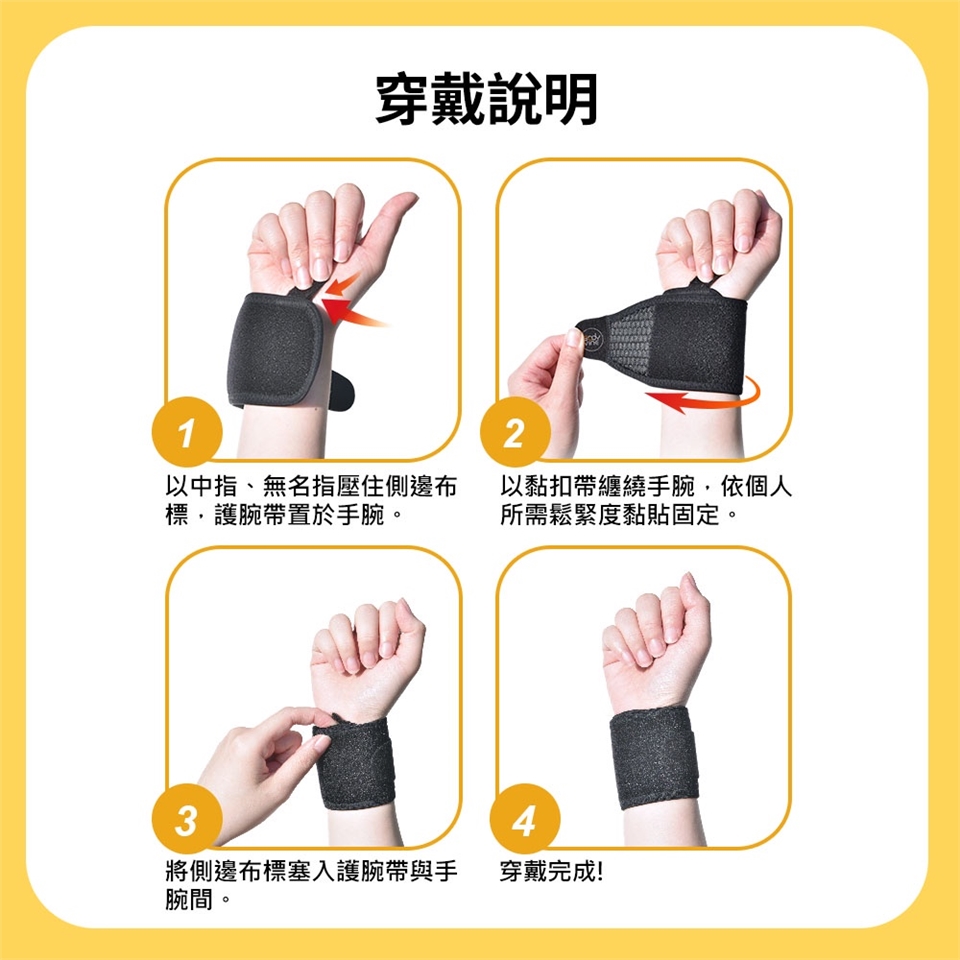 穿戴說明

1

以中指、無名指壓住側邊布標，護腕帶置於手腕。

2

以黏扣帶纏繞手腕，依個人所需鬆緊度黏貼固定。

3

將側邊布標塞入護腕帶與手腕間。

4

穿戴完成!