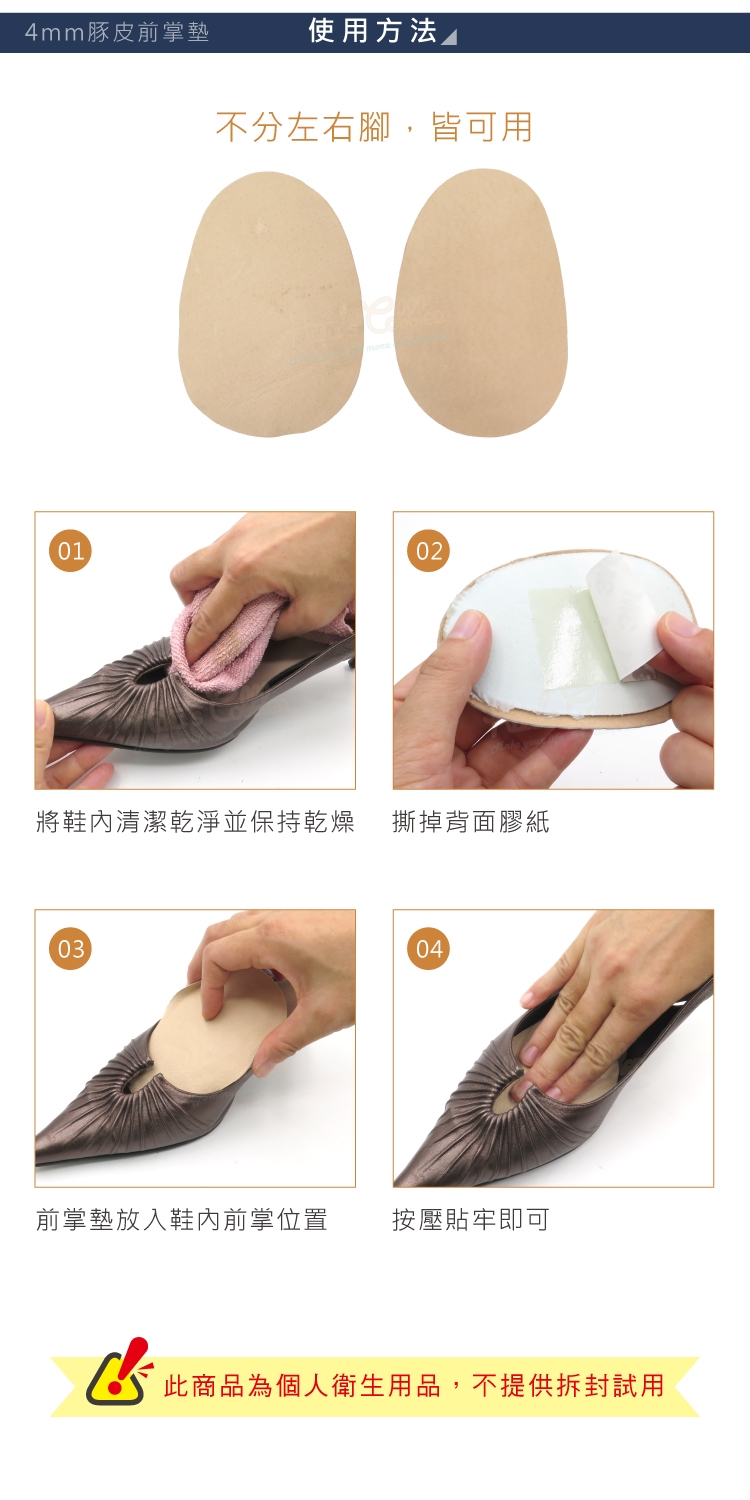 4mm豚皮前掌墊

使用方法

不分左右腳，皆可用

01

將鞋內清潔乾淨並保持乾燥

02

撕掉背面膠紙

03

前掌墊放入鞋內前掌位置

04

按壓貼牢即可

此商品為個人衛生用品，不提供拆封試用