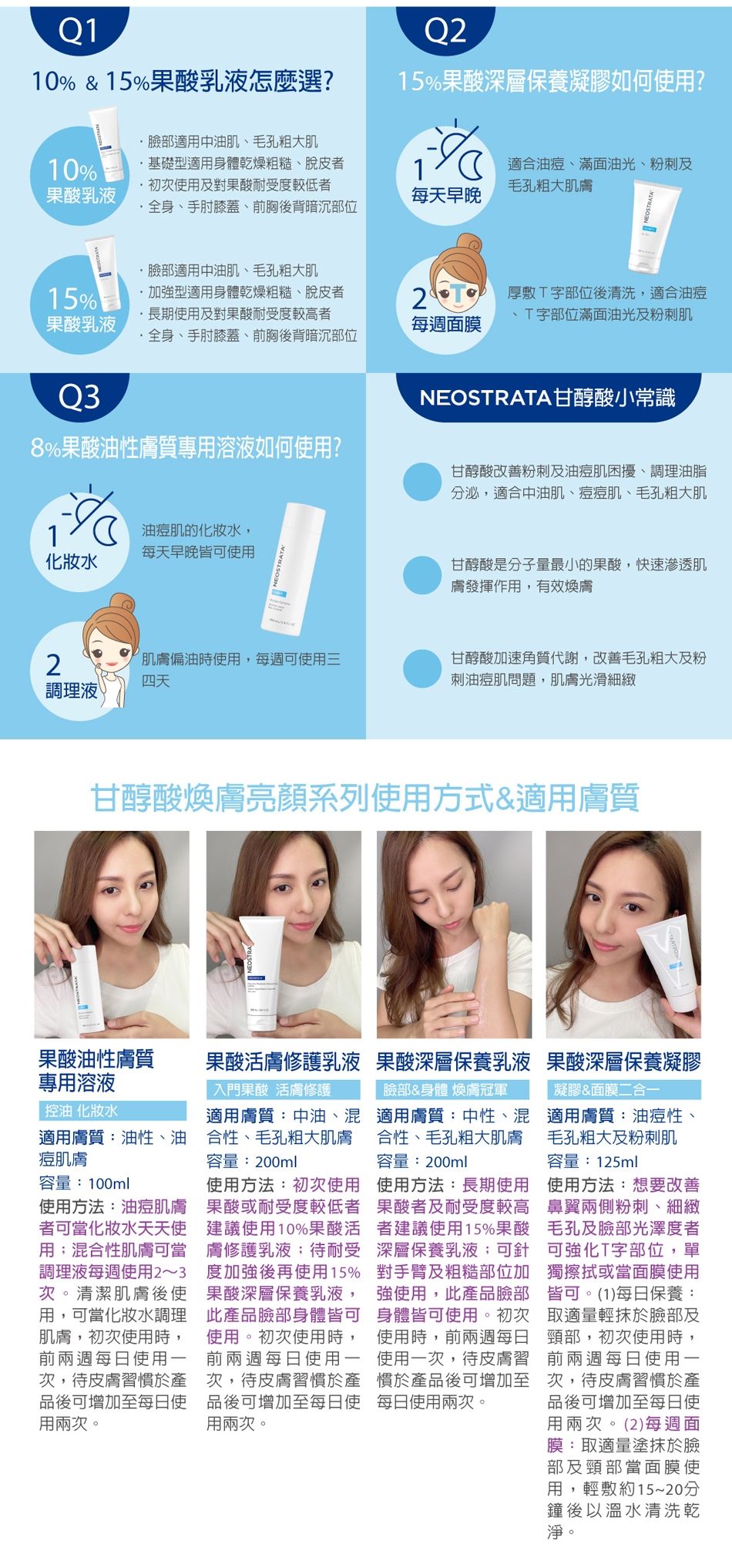 Q1

10% & 15%果酸乳液怎麼選?

10%
果酸乳液

· 臉部適用中油肌、毛孔粗大肌
· 基礎型適用身體乾燥粗糙、脫皮者
· 初次使用及對果酸耐受度較低者
· 全身、手肘膝蓋、前胸後背暗沉部位

15%
果酸乳液

· 臉部適用中油肌、毛孔粗大肌
· 加強型適用身體乾燥粗糙、脫皮者
· 長期使用及對果酸耐受度較高者
· 全身、手肘膝蓋、前胸後背暗沉部位

Q2

15%果酸深層保養凝膠如何使用?

1
每天早晚

適合油痘、滿面油光、粉刺及毛孔粗大肌膚

2
每週面膜

厚敷T字部位後清洗，適合油痘、T字部位滿面油光及粉刺肌

Q3

8%果酸油性膚質專用溶液如何使用?

1
化妝水

油痘肌的化妝水，每天早晚皆可使用

2
調理液

肌膚偏油時使用，每週可使用三四天

NEOSTRATA甘醇酸小常識

甘醇酸改善粉刺及油痘肌困擾、調理油脂分泌，適合中油肌、痘痘肌、毛孔粗大肌

甘醇酸是分子量最小的果酸，快速滲透肌膚發揮作用，有效煥膚

甘醇酸加速角質代謝，改善毛孔粗大及粉刺油痘肌問題，肌膚光滑細緻

甘醇酸煥膚亮顏系列使用方式&適用膚質

果酸油性膚質專用溶液

控油 化妝水

適用膚質：油性、油痘肌膚
容量：100ml
使用方法：油痘肌膚者可當化妝水天天使用；混合性肌膚可當調理液每週使用2~3次。清潔肌膚後使用，可當化妝水調理肌膚，初次使用時，前兩週每日使用一次，待皮膚習慣於產品後可增加至每日使用兩次。

果酸活膚修護乳液

入門果酸 活膚修護

適用膚質：中油、混合性、毛孔粗大肌膚
容量：200ml
使用方法：初次使用果酸或耐受度較低者建議使用10%果酸活膚修護乳液；待耐受度加強後再使用15%果酸深層保養乳液，此產品臉部身體皆可使用。初次使用時，前兩週每日使用一次，待皮膚習慣於產品後可增加至每日使用兩次。

果酸深層保養乳液

臉部&身體 煥膚冠軍

適用膚質：中性、混合性、毛孔粗大肌膚
容量：200ml
使用方法：長期使用果酸者及耐受度較高者建議使用15%果酸深層保養乳液；可針對手臂及粗糙部位加強使用，此產品臉部身體皆可使用。初次使用時，前兩週每日使用一次，待皮膚習慣於產品後可增加至每日使用兩次。

果酸深層保養凝膠

凝膠&面膜二合一

適用膚質：油痘性、毛孔粗大及粉刺肌
容量：125ml
使用方法：想要改善鼻翼兩側粉刺、細緻毛孔及臉部光澤度者可強化T字部位，單獨擦拭或當面膜使用皆可。(1)每日保養：取適量輕抹於臉部及頸部，初次使用時，前兩週每日使用一次，待皮膚習慣於產品後可增加至每日使用兩次。(2)每週面膜：取適量塗抹於臉部及頸部當面膜使用，輕敷約15~20分鐘後以溫水清洗乾淨。