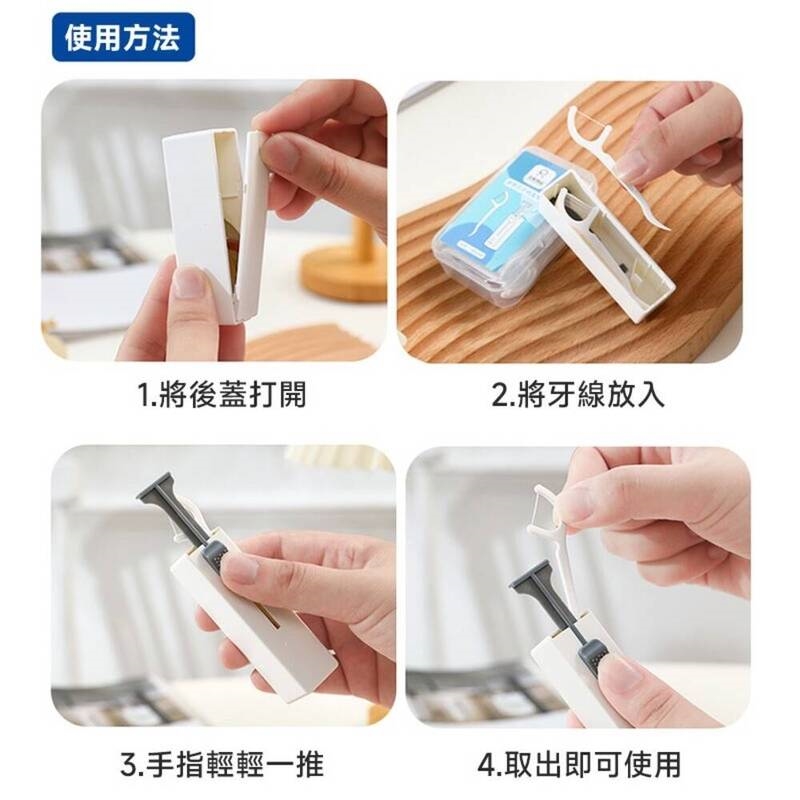 使用方法

1.將後蓋打開

2.將牙線放入

3.手指輕輕一推

4.取出即可使用