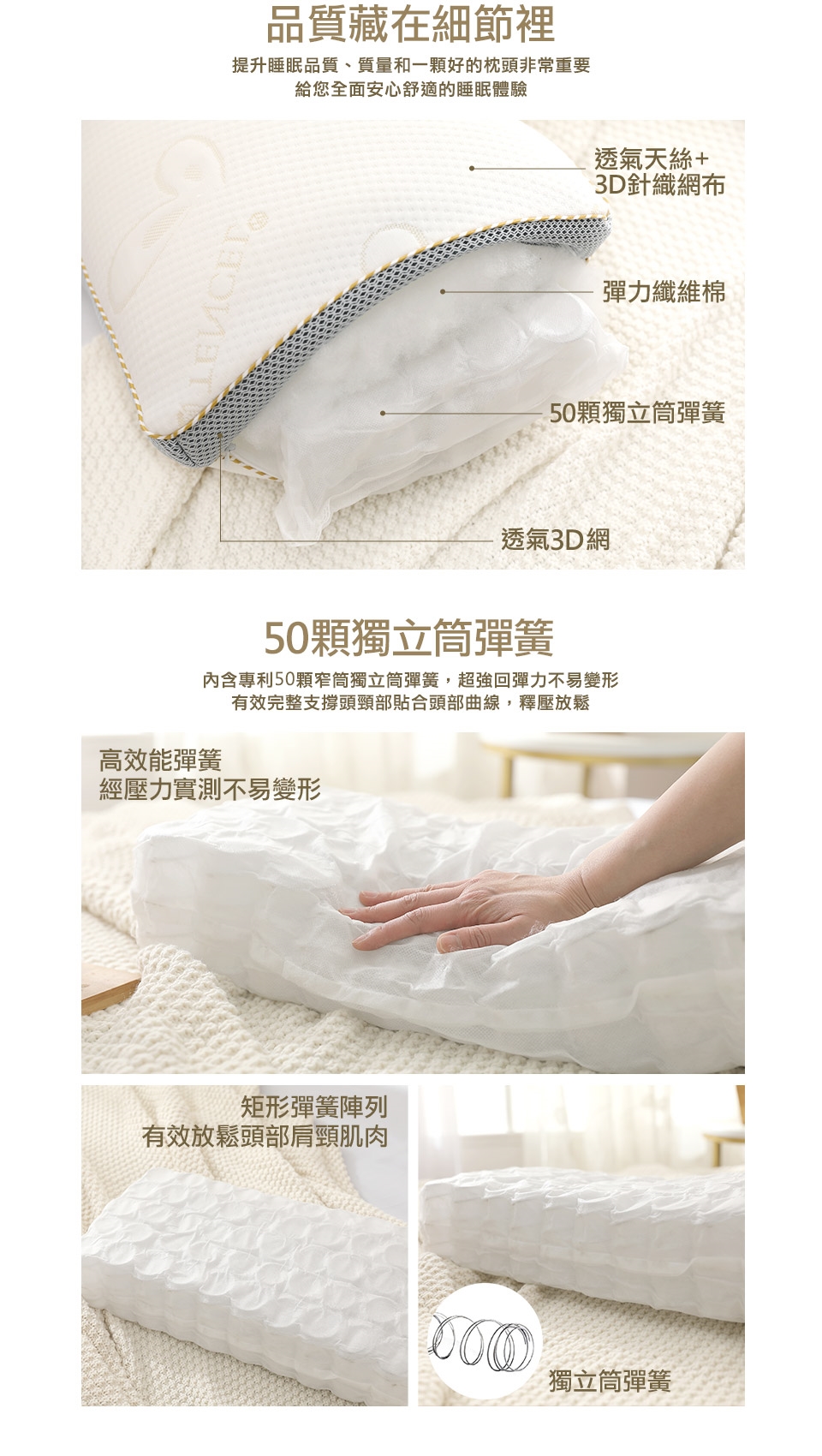 品質藏在細節裡

提升睡眠品質、質量和一顆好的枕頭非常重要
給您全面安心舒適的睡眠體驗

LENCEL

透氣天絲+
3D針織網布

彈力纖維棉

50顆獨立筒彈簧

透氣3D網

50顆獨立筒彈簧

內含專利50顆窄筒獨立筒彈簧，超強回彈力不易變形
有效完整支撐頭頸部貼合頭部曲線，釋壓放鬆

高效能彈簧
經壓力實測不易變形

矩形彈簧陣列
有效放鬆頭部肩頸肌肉

獨立筒彈簧