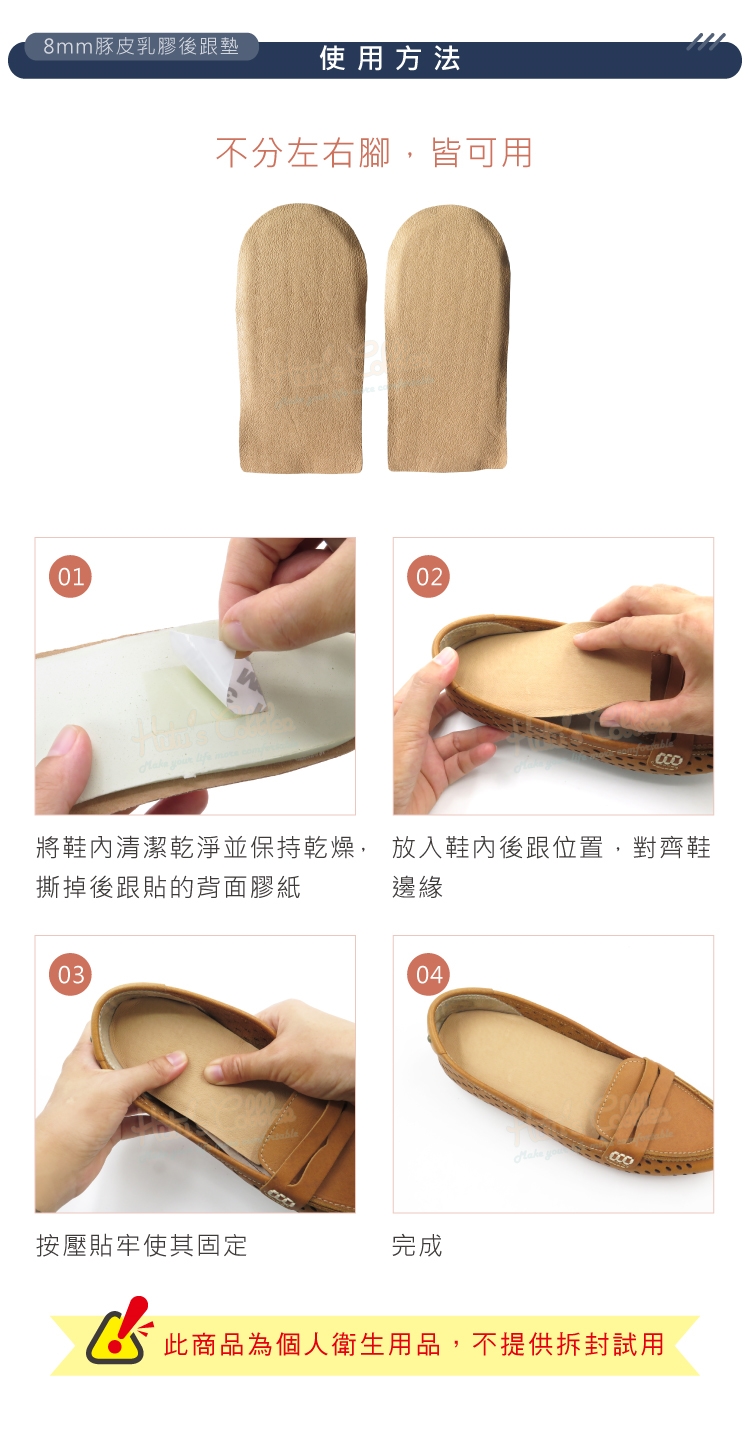 8mm豚皮乳膠後跟墊

使用方法

不分左右腳，皆可用

01

將鞋內清潔乾淨並保持乾燥，撕掉後跟貼的背面膠紙

02

放入鞋內後跟位置，對齊鞋邊緣

03

按壓貼牢使其固定

04

完成

此商品為個人衛生用品，不提供拆封試用