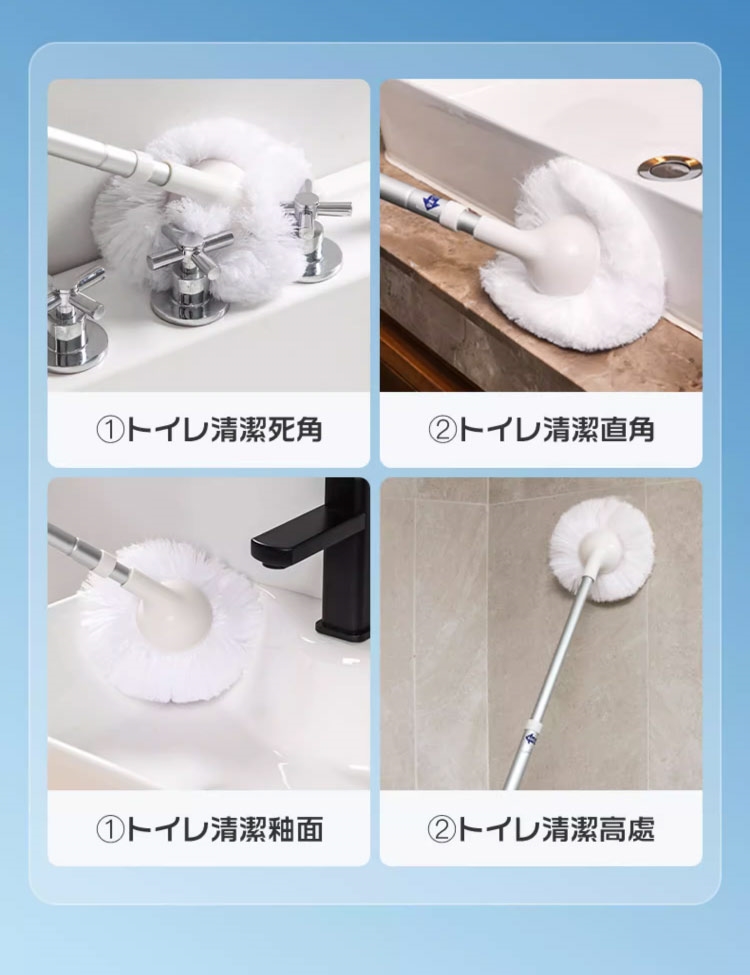 ①トイレ清潔死角

②トイレ清潔直角

①トイレ清潔釉面

②トイレ清潔高處