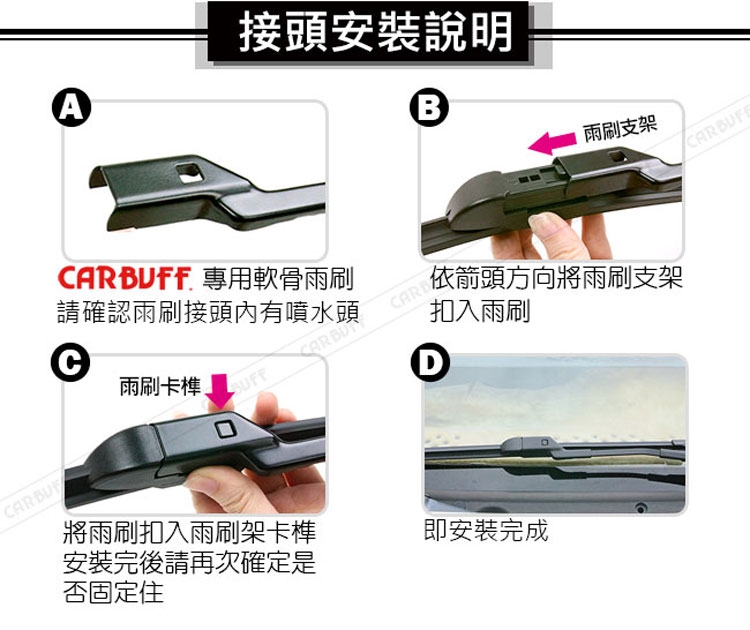 接頭安裝說明

A

CARBUFF. 專用軟骨雨刷
請確認雨刷接頭內有噴水頭

B

雨刷支架

依箭頭方向將雨刷支架扣入雨刷

C

雨刷卡榫

將雨刷扣入雨刷架卡榫
安裝完後請再次確定是否固定住

D

即安裝完成

CARBUFF CARBUFF CARBUFF CARBUFF CARBUFF