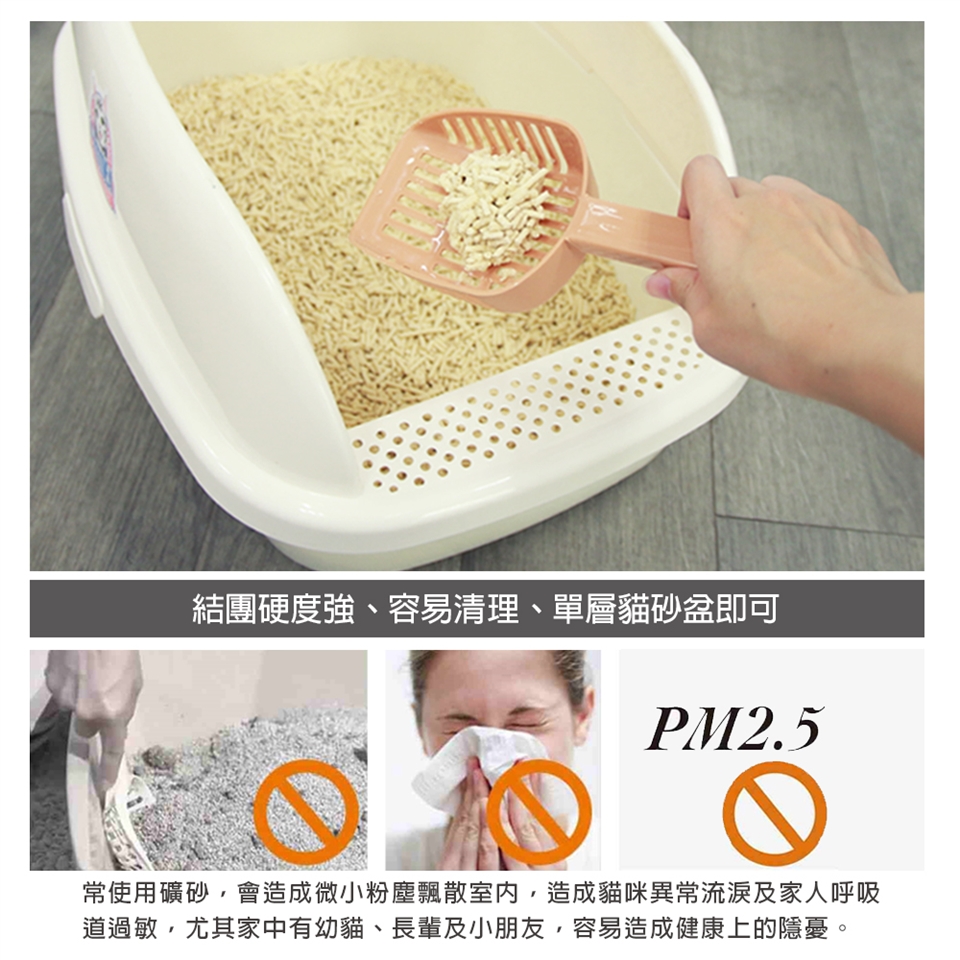 結團硬度強、容易清理、單層貓砂盆即可

PM2.5

常使用礦砂，會造成微小粉塵飄散室內，造成貓咪異常流淚及家人呼吸道過敏，尤其家中有幼貓、長輩及小朋友，容易造成健康上的隱憂。