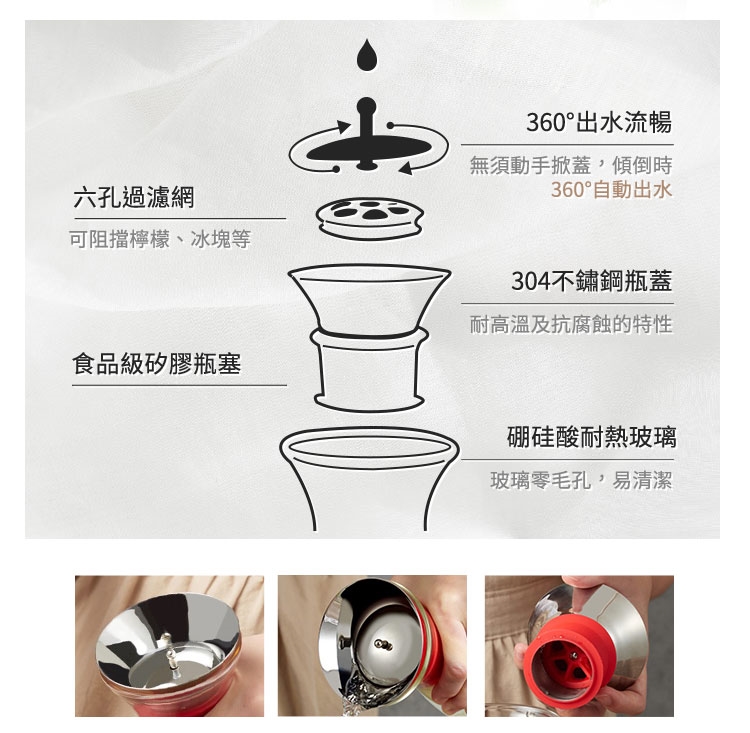 360°出水流暢

無須動手掀蓋，傾倒時
360°自動出水

六孔過濾網

可阻擋檸檬、冰塊等

304不鏽鋼瓶蓋

耐高溫及抗腐蝕的特性

食品級矽膠瓶塞

硼硅酸耐熱玻璃

玻璃零毛孔，易清潔