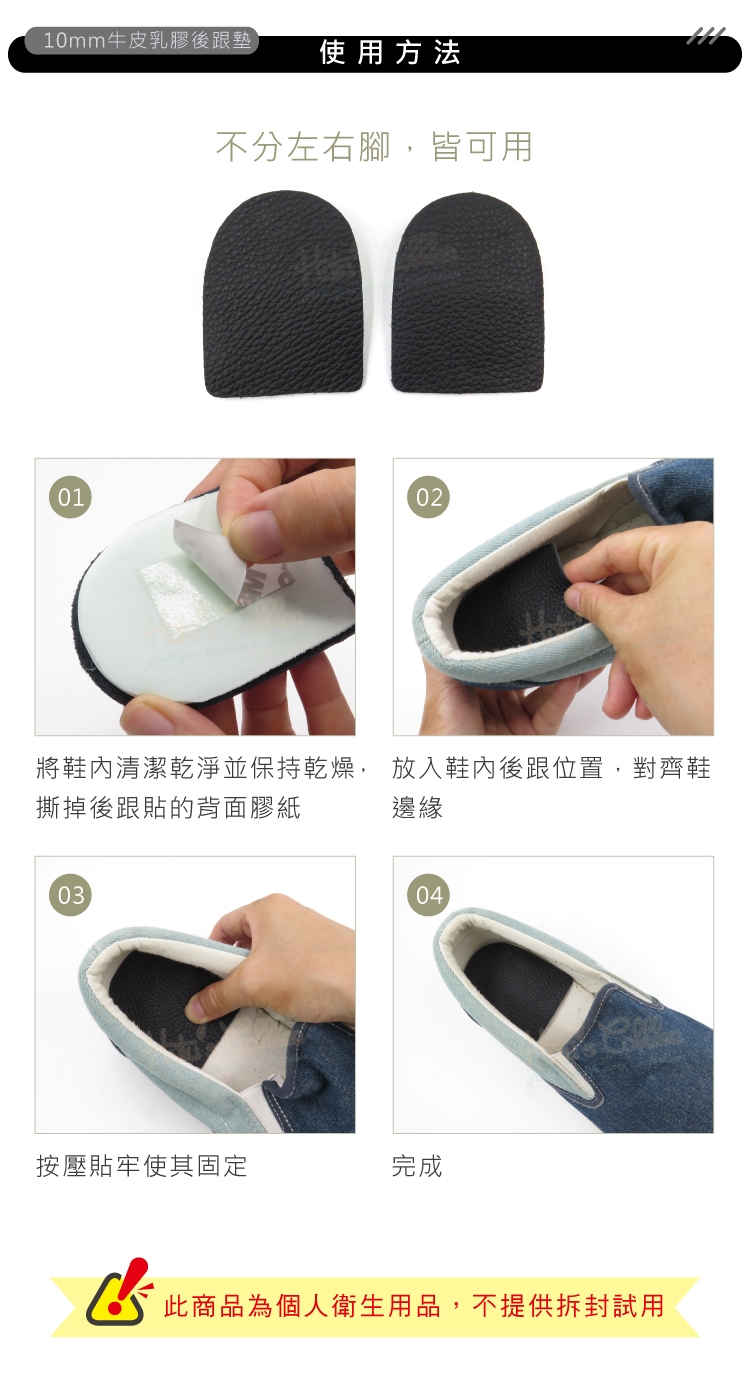 10mm牛皮乳膠後跟墊

使用方法

不分左右腳，皆可用

01

將鞋內清潔乾淨並保持乾燥，撕掉後跟貼的背面膠紙

02

放入鞋內後跟位置，對齊鞋邊緣

03

按壓貼牢使其固定

04

完成

此商品為個人衛生用品，不提供拆封試用