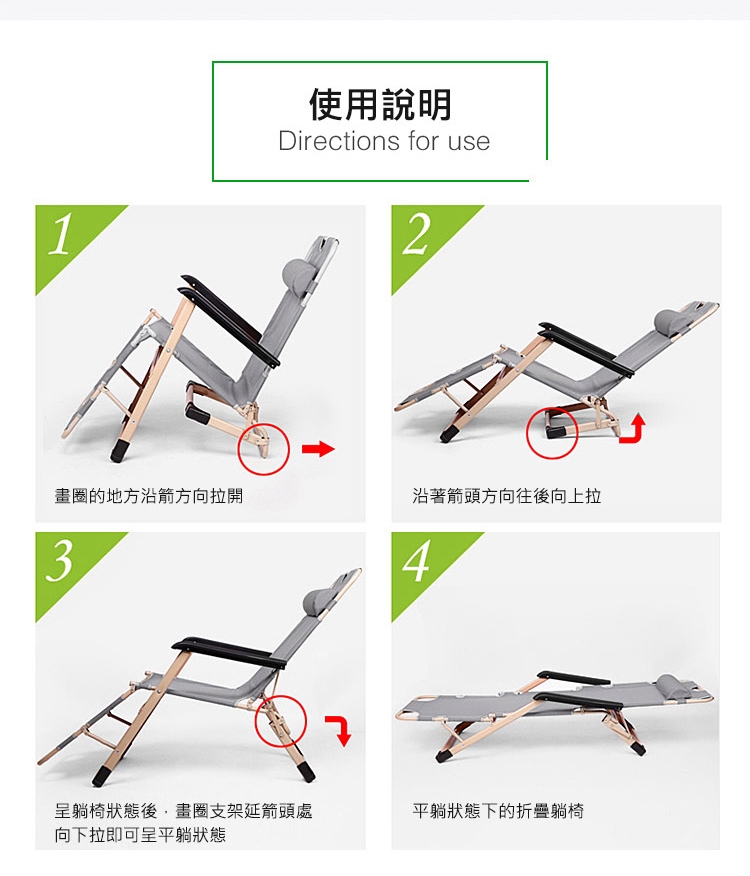 使用說明
Directions for use

1

畫圈的地方沿箭方向拉開

2

沿著箭頭方向往後向上拉

3

呈躺椅狀態後，畫圈支架延箭頭處向下拉即可呈平躺狀態

4

平躺狀態下的折疊躺椅