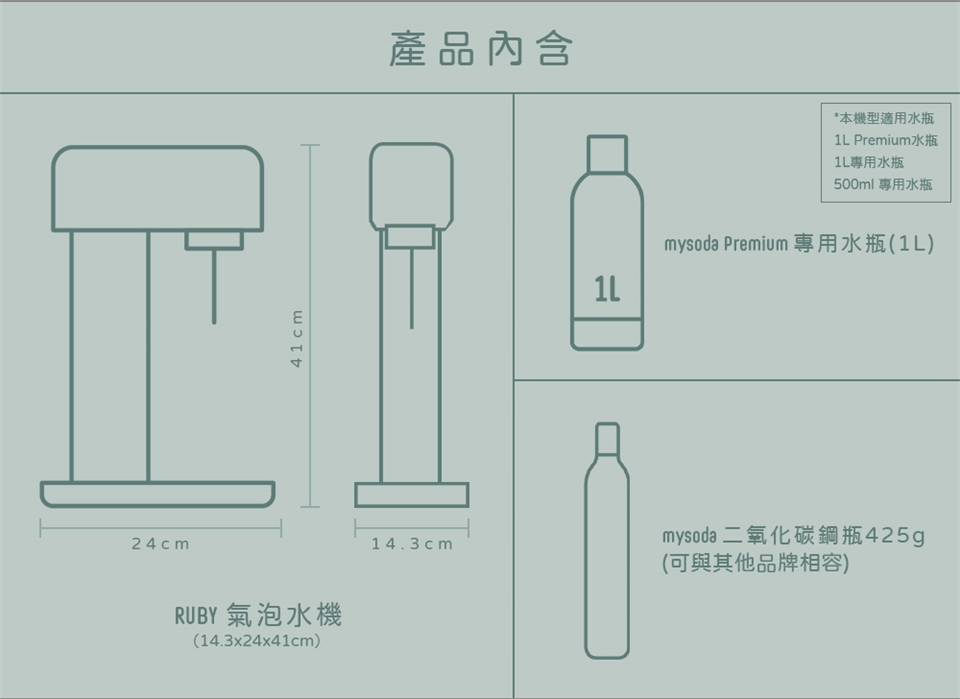 產品內含

41cm

24cm

14.3cm

RUBY 氣泡水機
(14.3x24x41cm)

*本機型適用水瓶
1L Premium水瓶
1L專用水瓶
500ml 專用水瓶

1L

mysoda Premium 專用水瓶(1L)

mysoda 二氧化碳鋼瓶425g
(可與其他品牌相容)