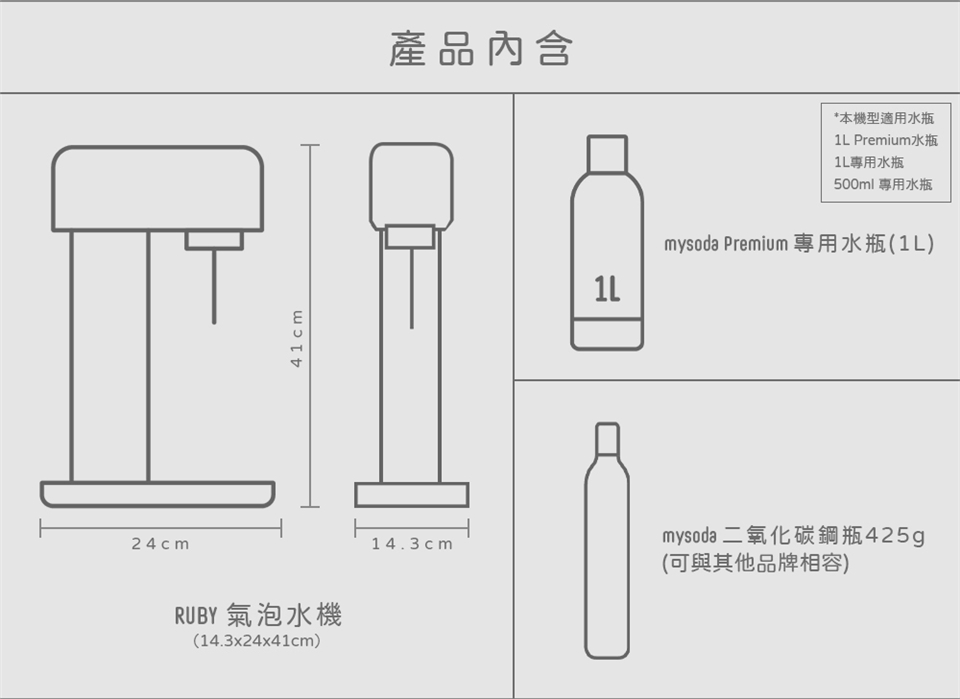 產品內含

41cm

24cm

14.3cm

RUBY 氣泡水機
(14.3x24x41cm)

*本機型適用水瓶
1L Premium水瓶
1L專用水瓶
500ml 專用水瓶

1L

mysoda Premium 專用水瓶(1L)

mysoda 二氧化碳鋼瓶425g
(可與其他品牌相容)