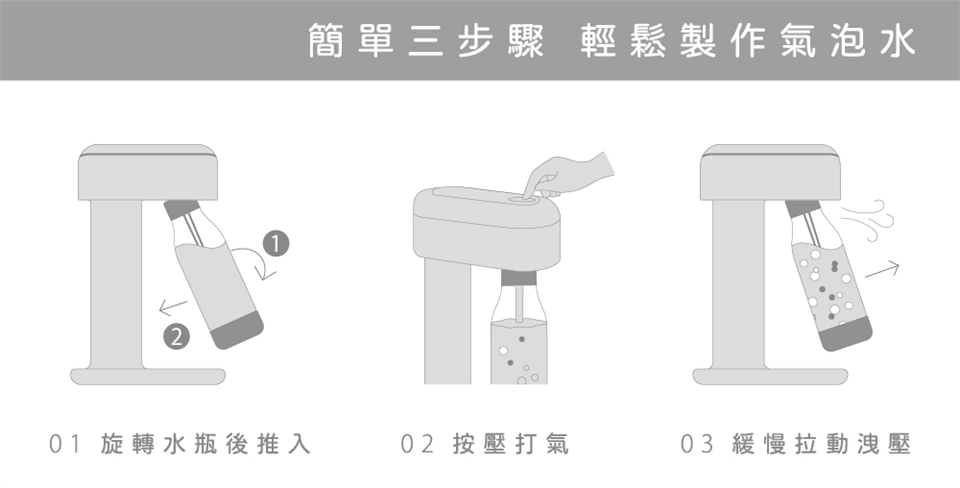 簡單三步驟 輕鬆製作氣泡水

1

2

01 旋轉水瓶後推入

02 按壓打氣

03 緩慢拉動洩壓