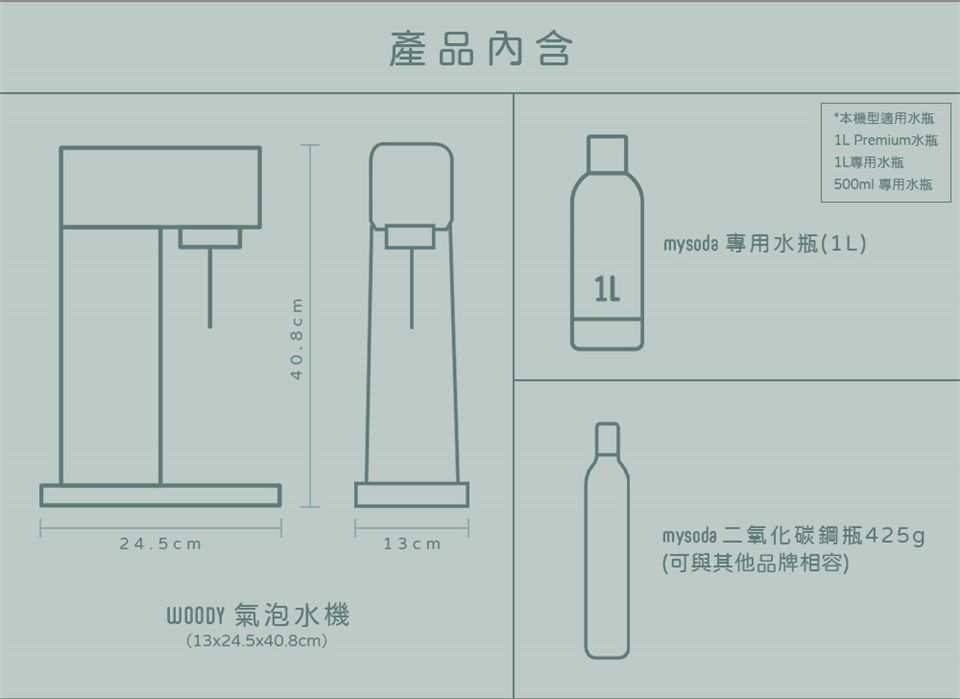 產品內含

40.8cm

24.5cm

13cm

WOODY 氣泡水機
(13x24.5x40.8cm)

*本機型適用水瓶
1L Premium水瓶
1L專用水瓶
500ml 專用水瓶

1L

mysoda 專用水瓶(1L)

mysoda 二氧化碳鋼瓶425g
(可與其他品牌相容)