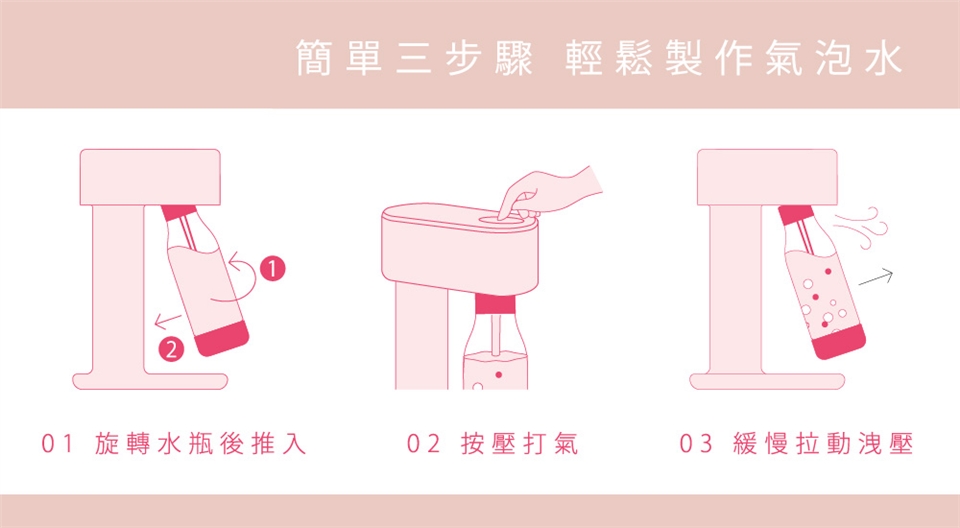 簡單三步驟 輕鬆製作氣泡水

1

2

01 旋轉水瓶後推入

02 按壓打氣

03 緩慢拉動洩壓