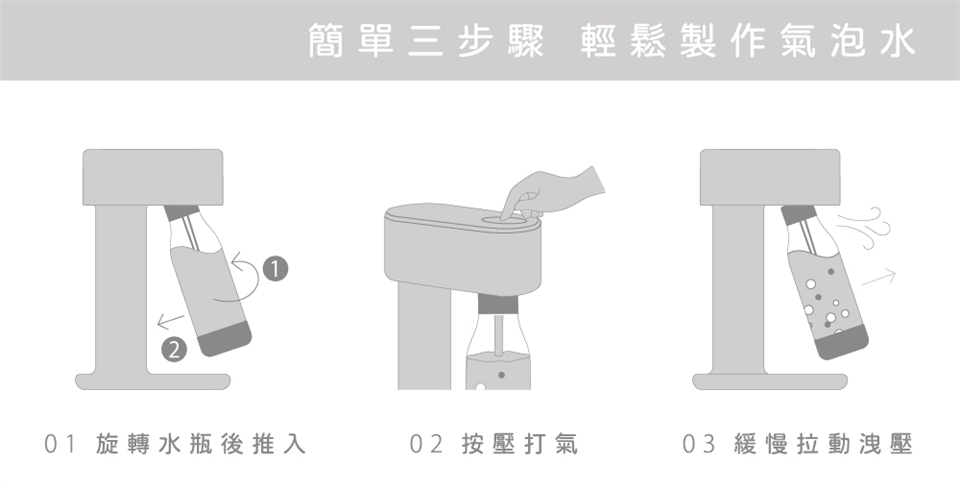 簡單三步驟　輕鬆製作氣泡水

1

2

01 旋轉水瓶後推入

02 按壓打氣

03 緩慢拉動洩壓