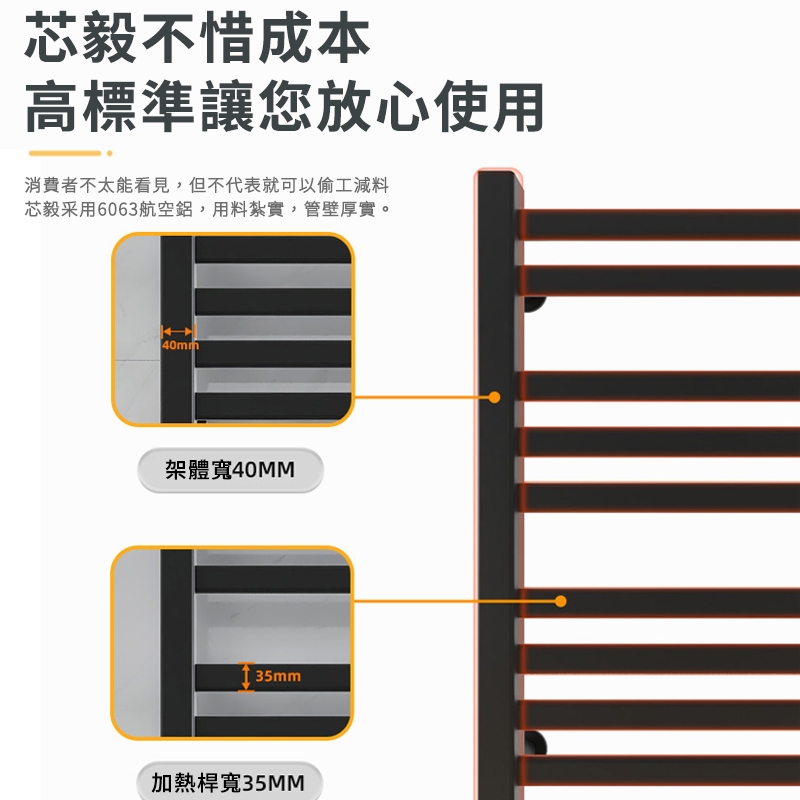 芯毅不惜成本
高標準讓您放心使用

消費者不太能看見，但不代表就可以偷工減料
芯毅采用6063航空鋁，用料紮實，管壁厚實。

40mm

架體寬40MM

35mm

加熱桿寬35MM