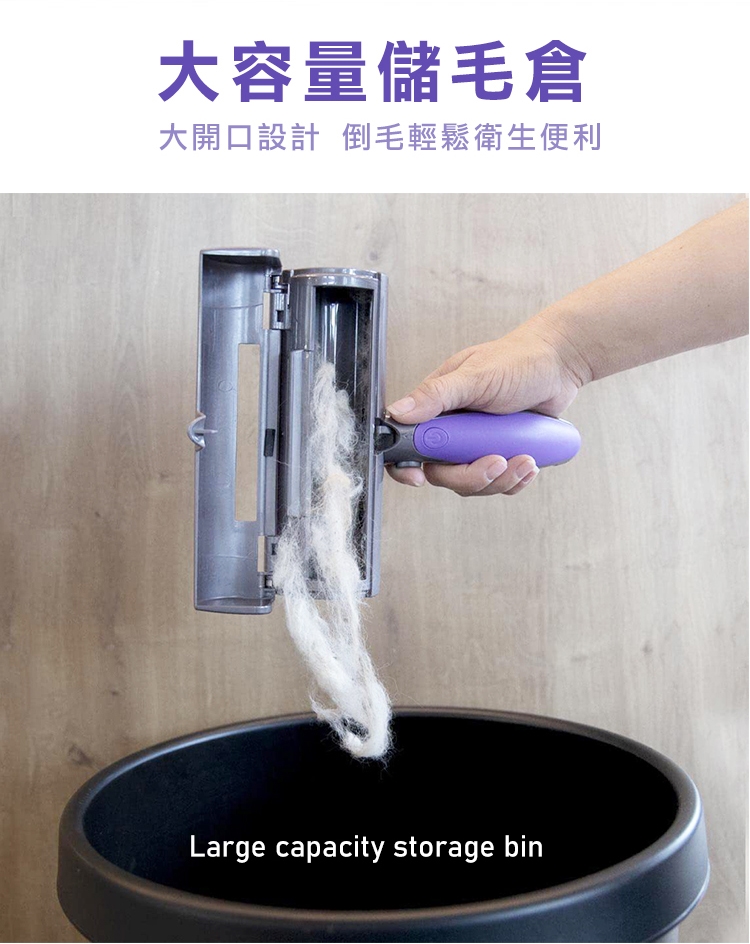 大容量儲毛倉

大開口設計 倒毛輕鬆衛生便利

Large capacity storage bin