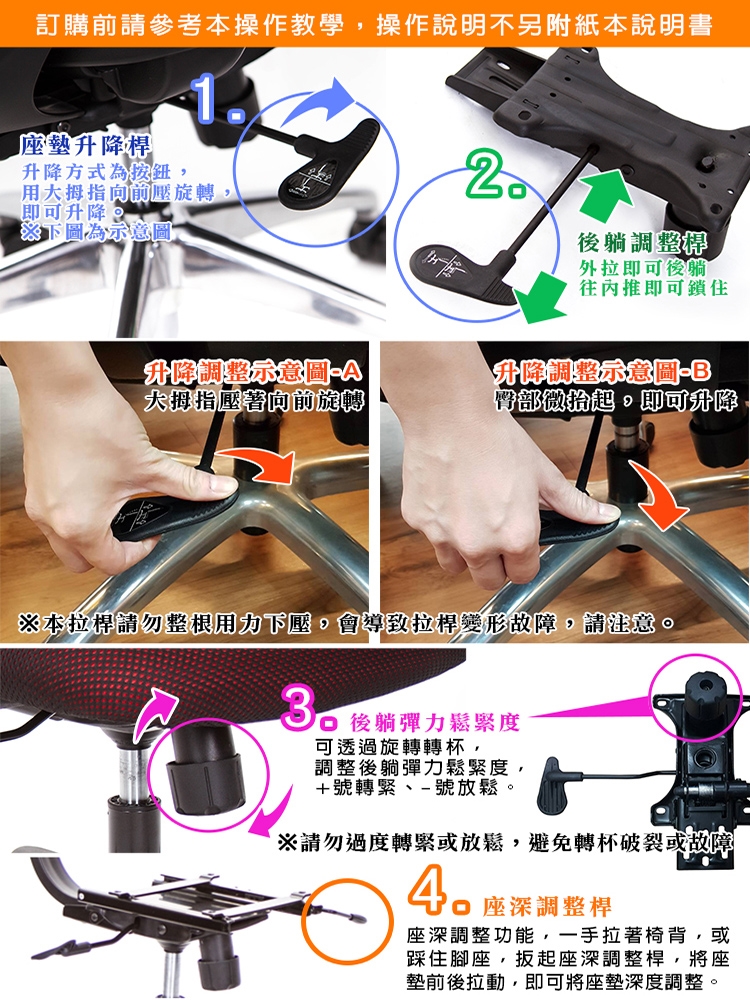 訂購前請參考本操作教學，操作說明不另附紙本說明書

1.

座墊升降桿
升降方式為按鈕，用大拇指向前壓旋轉，即可升降。
※下圖為示意圖

2.

後躺調整桿
外拉即可後躺
往內推即可鎖住

升降調整示意圖-A
大拇指壓著向前旋轉

升降調整示意圖-B
臀部微抬起，即可升降

※本拉桿請勿整根用力下壓，會導致拉桿變形故障，請注意。

3. 後躺彈力鬆緊度
可透過旋轉轉杯，調整後躺彈力鬆緊度，＋號轉緊、－號放鬆。

※請勿過度轉緊或放鬆，避免轉杯破裂或故障

4. 座深調整桿
座深調整功能，一手拉著椅背，或踩住腳座，扳起座深調整桿，將座墊前後拉動，即可將座墊深度調整。