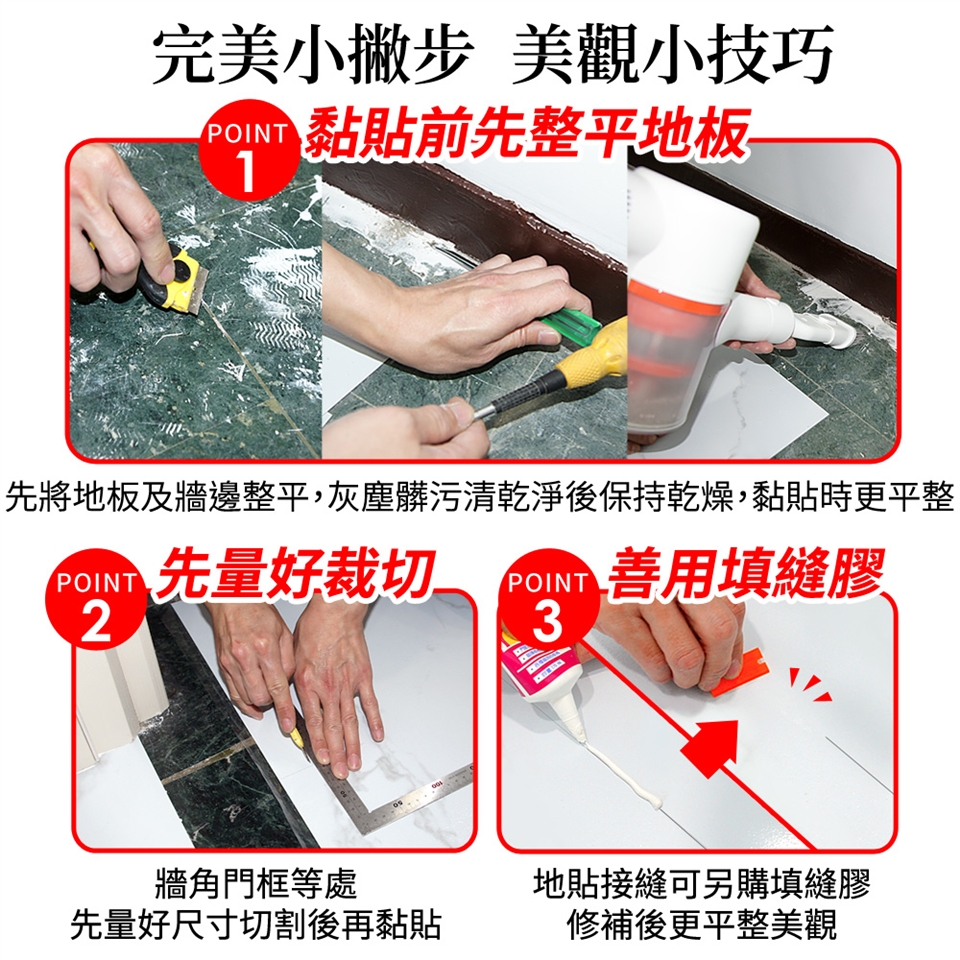 完美小撇步 美觀小技巧

POINT 1 黏貼前先整平地板

先將地板及牆邊整平,灰塵髒污清乾淨後保持乾燥,黏貼時更平整

POINT 2 先量好裁切

牆角門框等處
先量好尺寸切割後再黏貼

POINT 3 善用填縫膠

地貼接縫可另購填縫膠
修補後更平整美觀