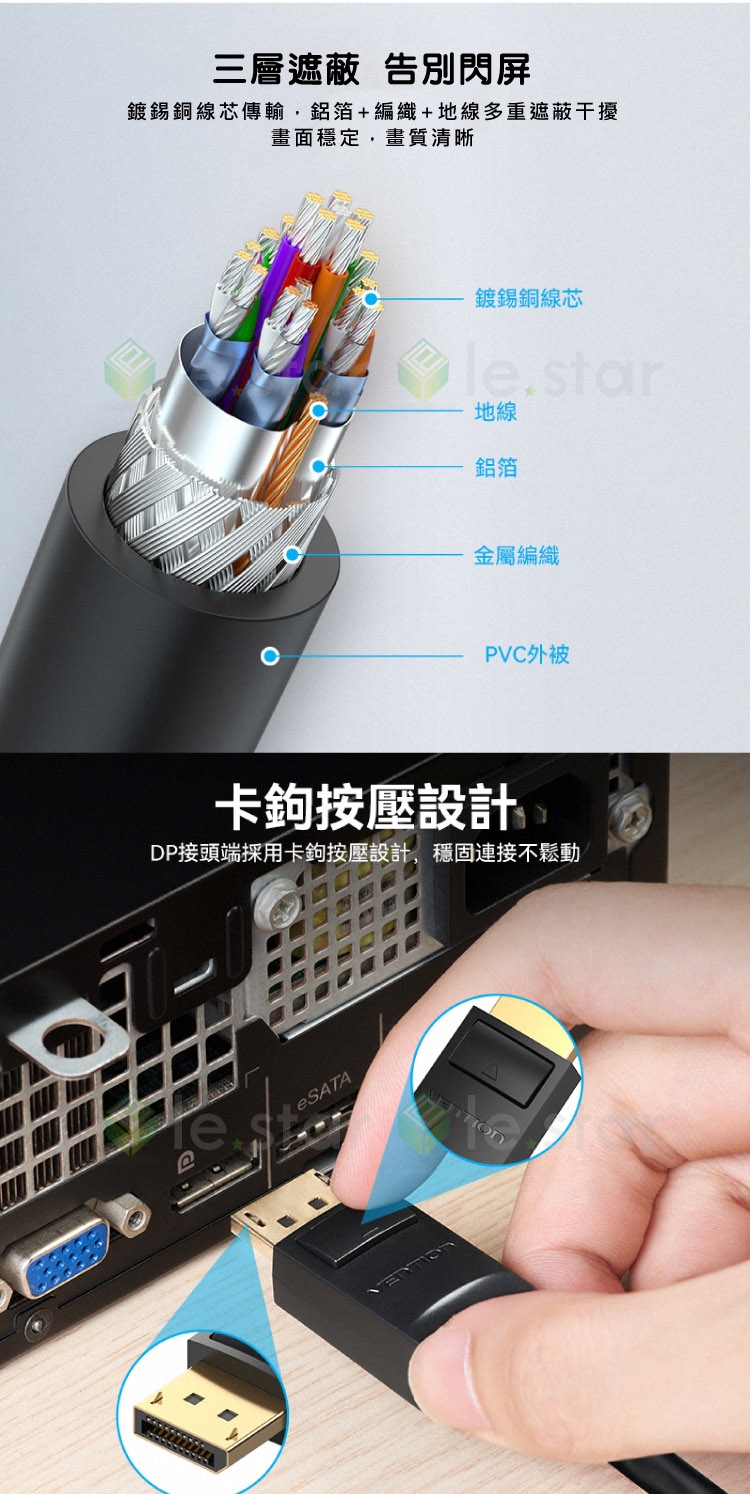 三層遮蔽 告別閃屏

鍍錫銅線芯傳輸，鋁箔+編織+地線多重遮蔽干擾
畫面穩定，畫質清晰

鍍錫銅線芯

le.star

地線

鋁箔

金屬編織

PVC外被

卡鉤按壓設計

DP接頭端採用卡鉤按壓設計，穩固連接不鬆動

eSATA

le.star

le.star

VENTION

VENTION