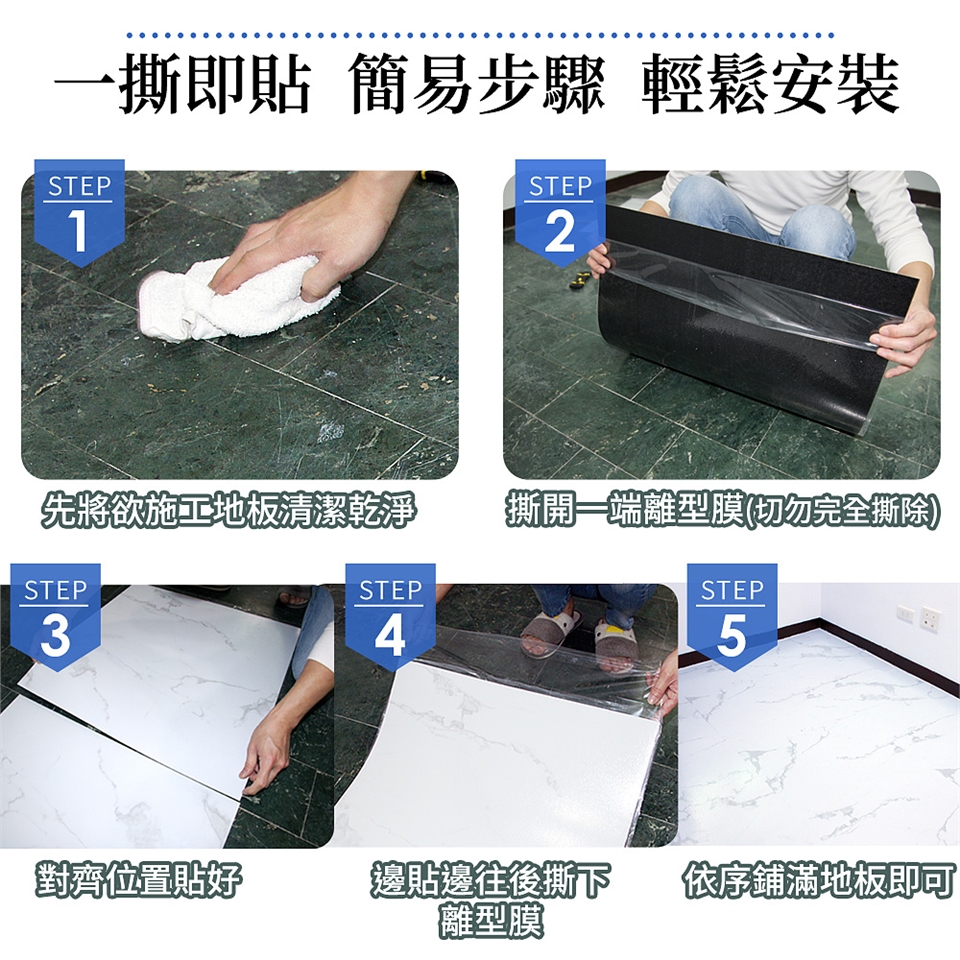 一撕即貼 簡易步驟 輕鬆安裝

STEP 1

先將欲施工地板清潔乾淨

STEP 2

撕開一端離型膜(切勿完全撕除)

STEP 3

對齊位置貼好

STEP 4

邊貼邊往後撕下離型膜

STEP 5

依序鋪滿地板即可