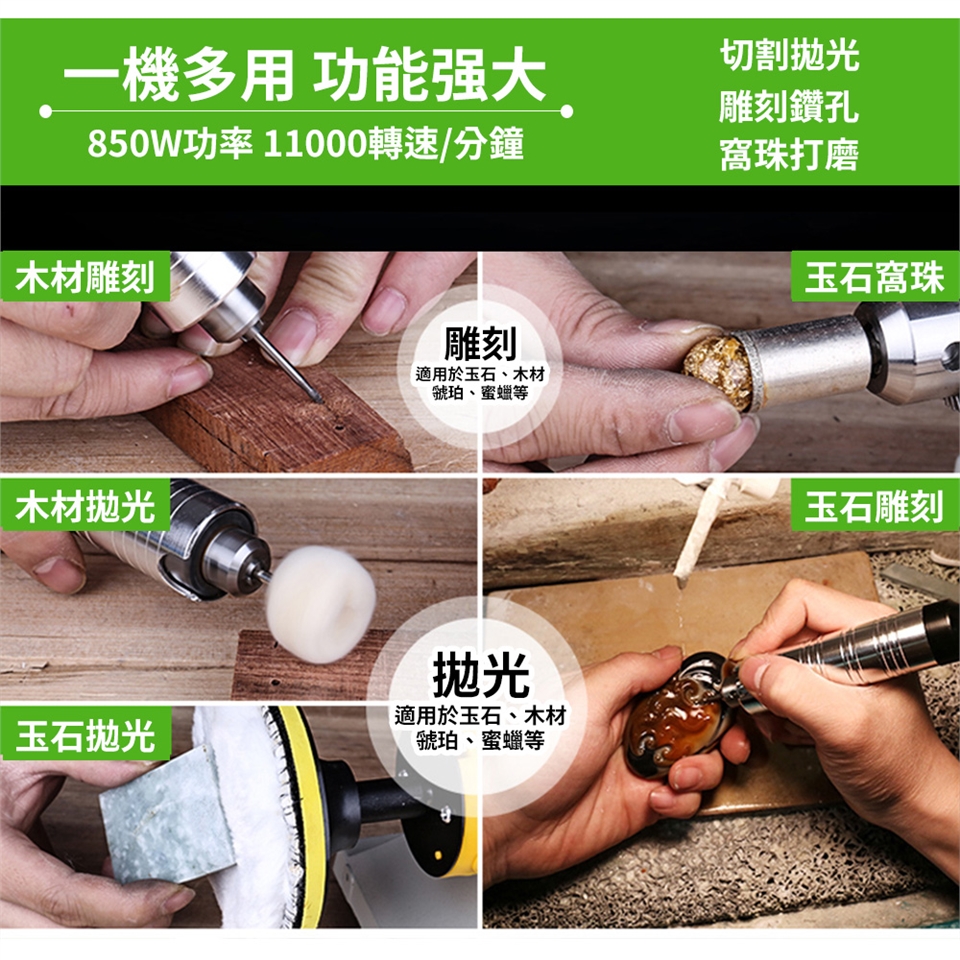 一機多用 功能强大

850W功率 11000轉速/分鐘

切割拋光
雕刻鑽孔
窩珠打磨

木材雕刻

玉石窩珠

雕刻
適用於玉石、木材
琥珀、蜜蠟等

木材拋光

玉石雕刻

拋光
適用於玉石、木材
琥珀、蜜蠟等

玉石拋光