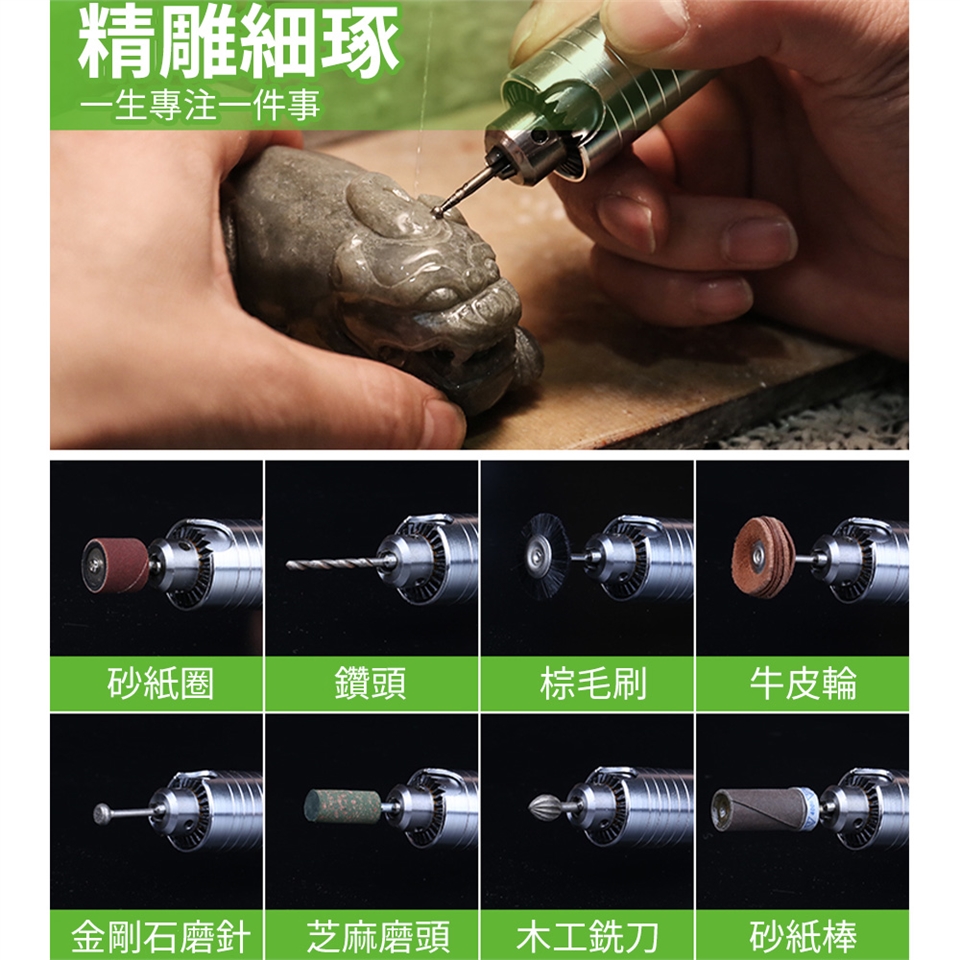 精雕細琢
一生專注一件事

砂紙圈

鑽頭

棕毛刷

牛皮輪

金剛石磨針

芝麻磨頭

木工銑刀

砂紙棒