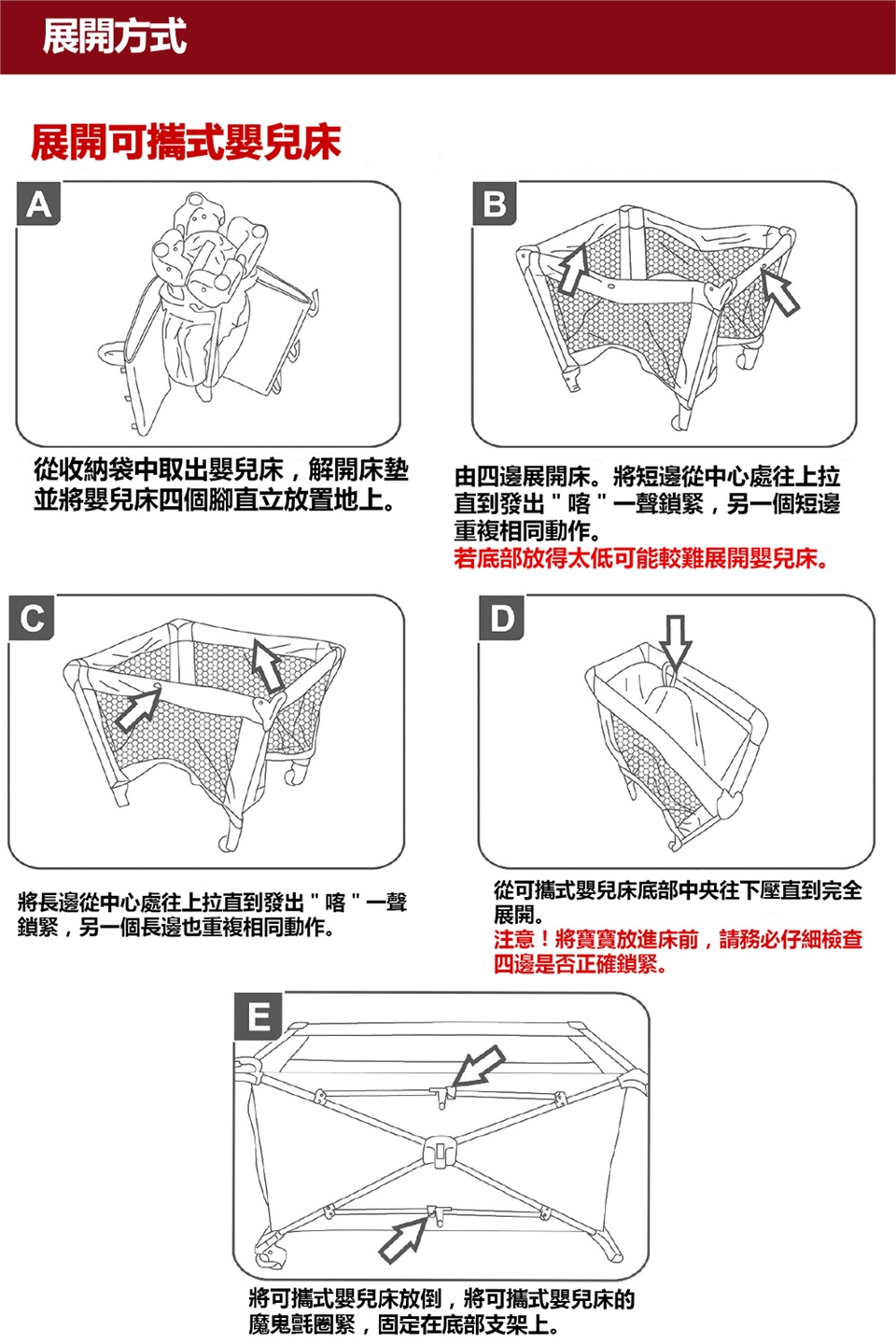 展開方式

展開可攜式嬰兒床

A

從收納袋中取出嬰兒床，解開床墊並將嬰兒床四個腳直立放置地上。

B

由四邊展開床。將短邊從中心處往上拉直到發出＂喀＂一聲鎖緊，另一個短邊重複相同動作。
若底部放得太低可能較難展開嬰兒床。

C

將長邊從中心處往上拉直到發出＂喀＂一聲鎖緊，另一個長邊也重複相同動作。

D

從可攜式嬰兒床底部中央往下壓直到完全展開。
注意！將寶寶放進床前，請務必仔細檢查四邊是否正確鎖緊。

E

將可攜式嬰兒床放倒，將可攜式嬰兒床的魔鬼氈圈緊，固定在底部支架上。