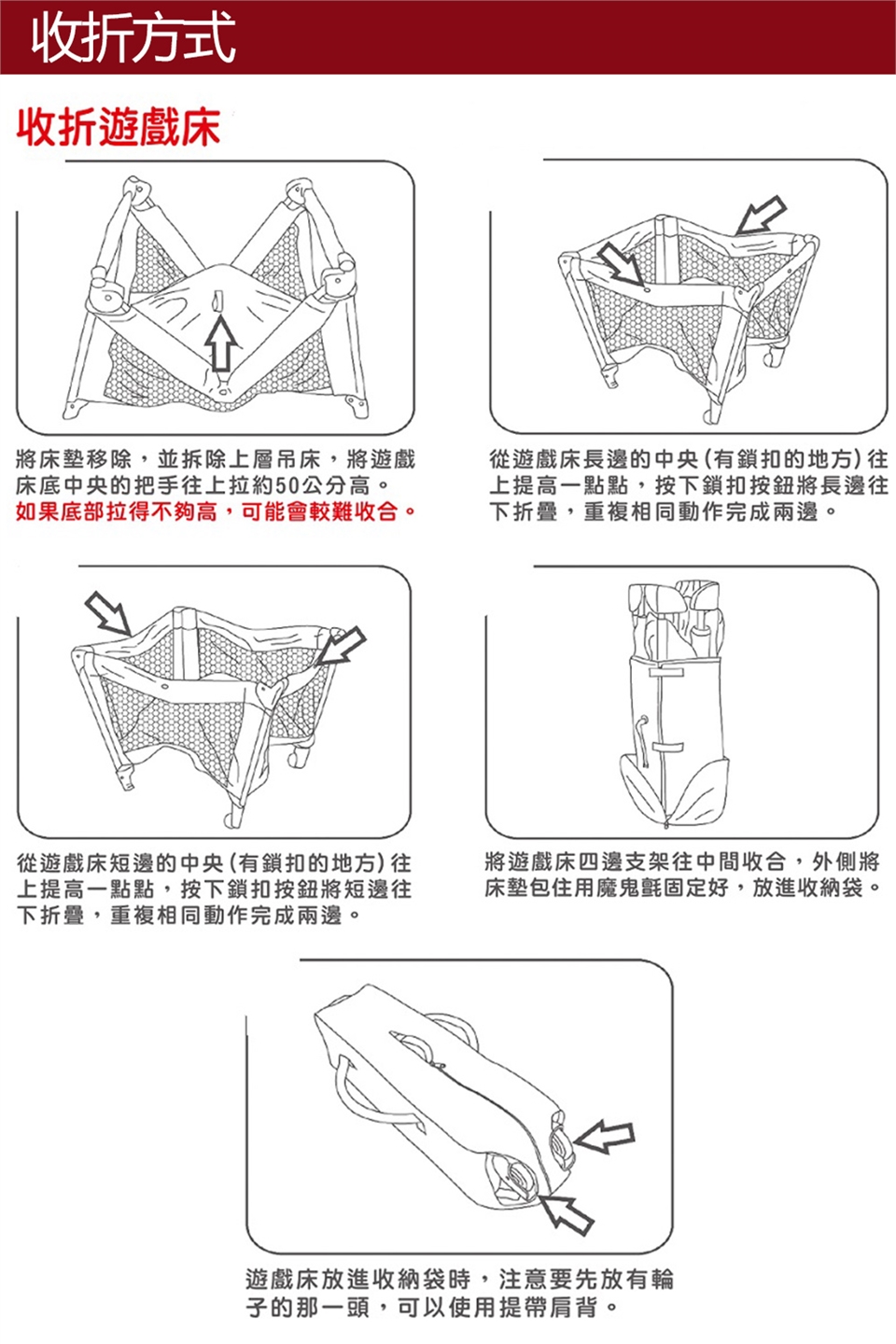 收折方式

收折遊戲床

將床墊移除，並拆除上層吊床，將遊戲床底中央的把手往上拉約50公分高。
如果底部拉得不夠高，可能會較難收合。

從遊戲床長邊的中央(有鎖扣的地方)往上提高一點點，按下鎖扣按鈕將長邊往下折疊，重複相同動作完成兩邊。

從遊戲床短邊的中央(有鎖扣的地方)往上提高一點點，按下鎖扣按鈕將短邊往下折疊，重複相同動作完成兩邊。

將遊戲床四邊支架往中間收合，外側將床墊包住用魔鬼氈固定好，放進收納袋。

遊戲床放進收納袋時，注意要先放有輪子的那一頭，可以使用提帶肩背。