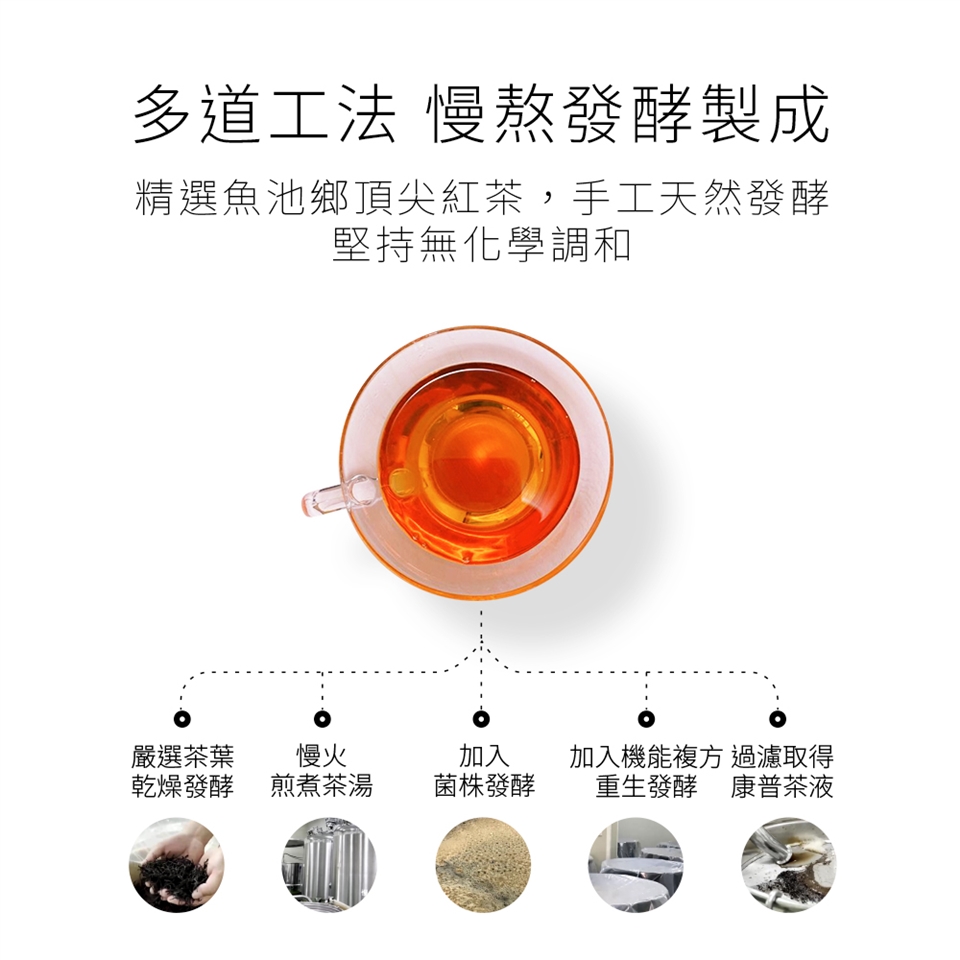 多道工法 慢熬發酵製成

精選魚池鄉頂尖紅茶，手工天然發酵
堅持無化學調和

嚴選茶葉
乾燥發酵

慢火
煎煮茶湯

加入
菌株發酵

加入機能複方
重生發酵

過濾取得
康普茶液