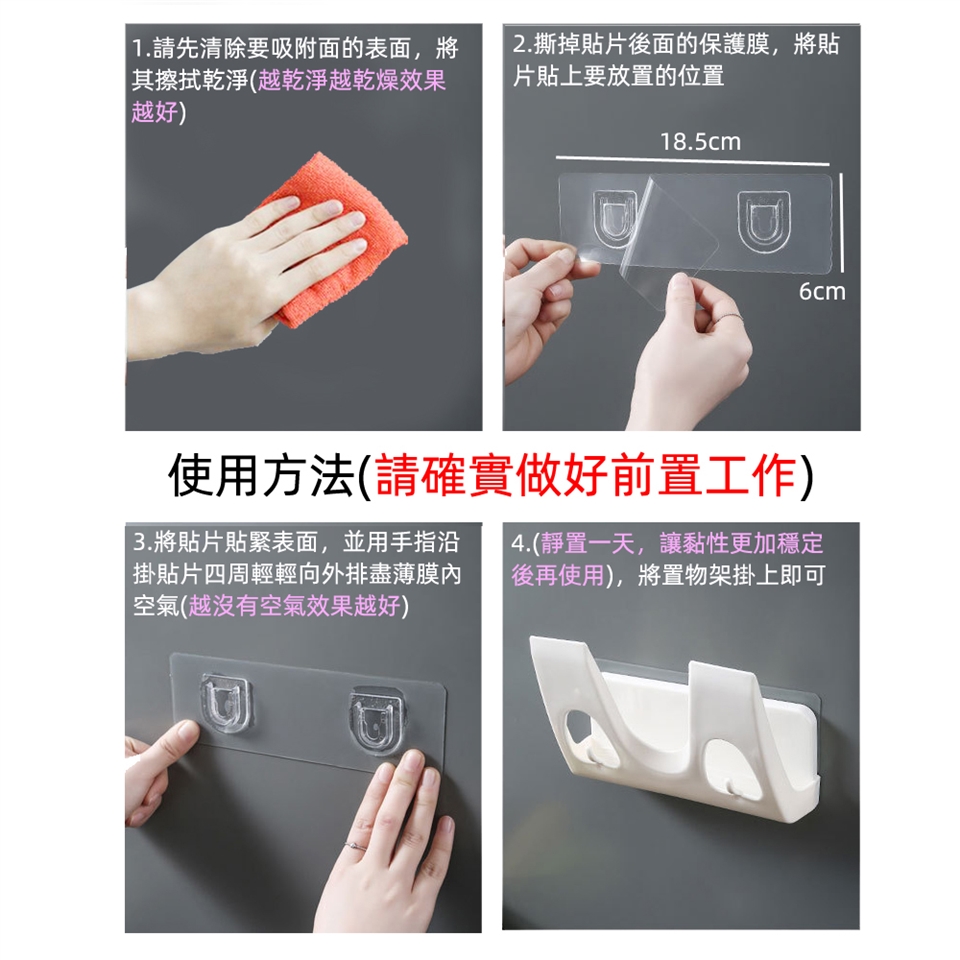 1.請先清除要吸附面的表面，將其擦拭乾淨(越乾淨越乾燥效果越好)

2.撕掉貼片後面的保護膜，將貼片貼上要放置的位置

18.5cm

6cm

使用方法(請確實做好前置工作)

3.將貼片貼緊表面，並用手指沿掛貼片四周輕輕向外排盡薄膜內空氣(越沒有空氣效果越好)

4.(靜置一天，讓黏性更加穩定後再使用)，將置物架掛上即可