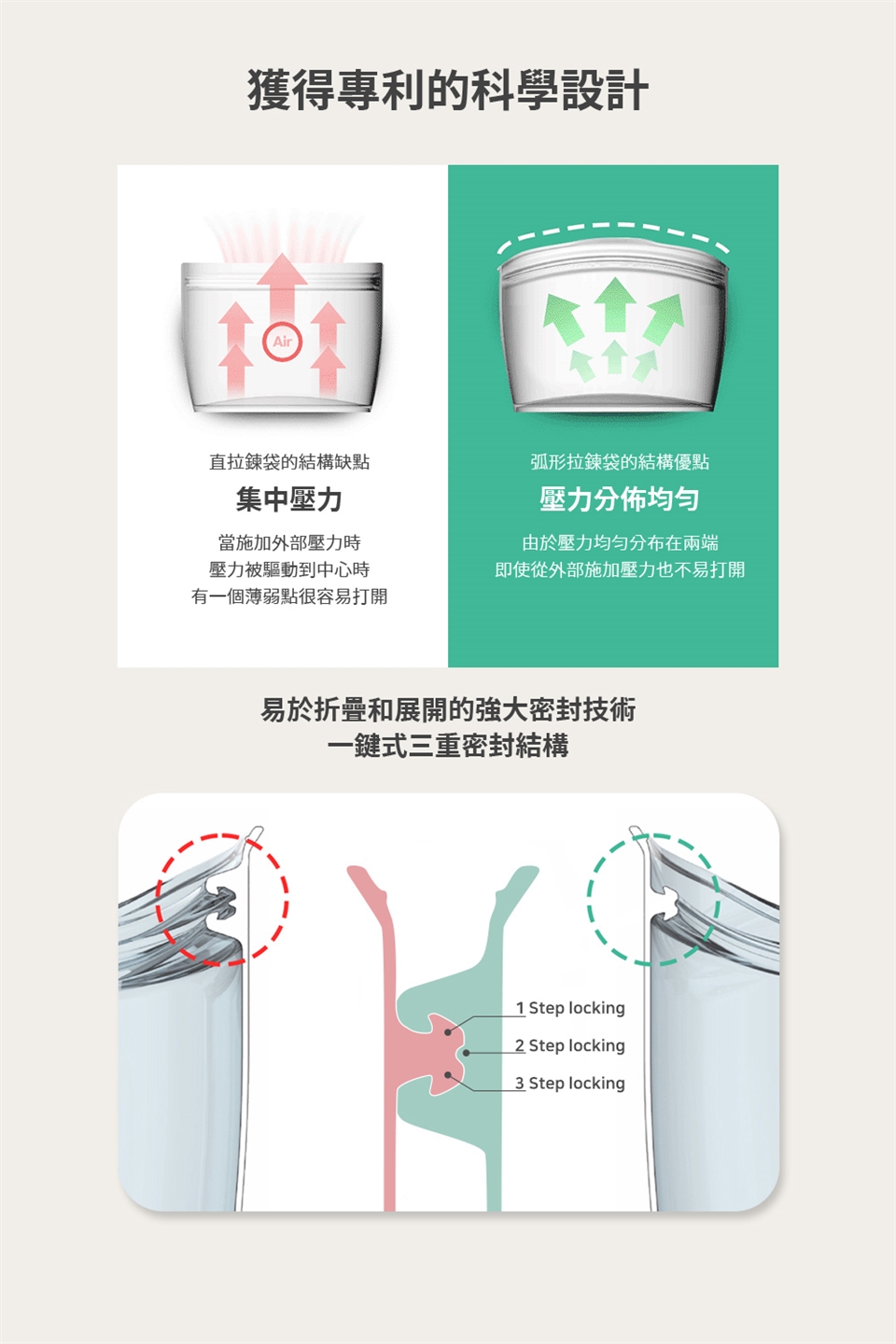 獲得專利的科學設計

Air

直拉鍊袋的結構缺點

集中壓力

當施加外部壓力時
壓力被驅動到中心時
有一個薄弱點很容易打開

弧形拉鍊袋的結構優點

壓力分佈均勻

由於壓力均勻分布在兩端
即使從外部施加壓力也不易打開

易於折疊和展開的強大密封技術
一鍵式三重密封結構

1 Step locking
2 Step locking
3 Step locking