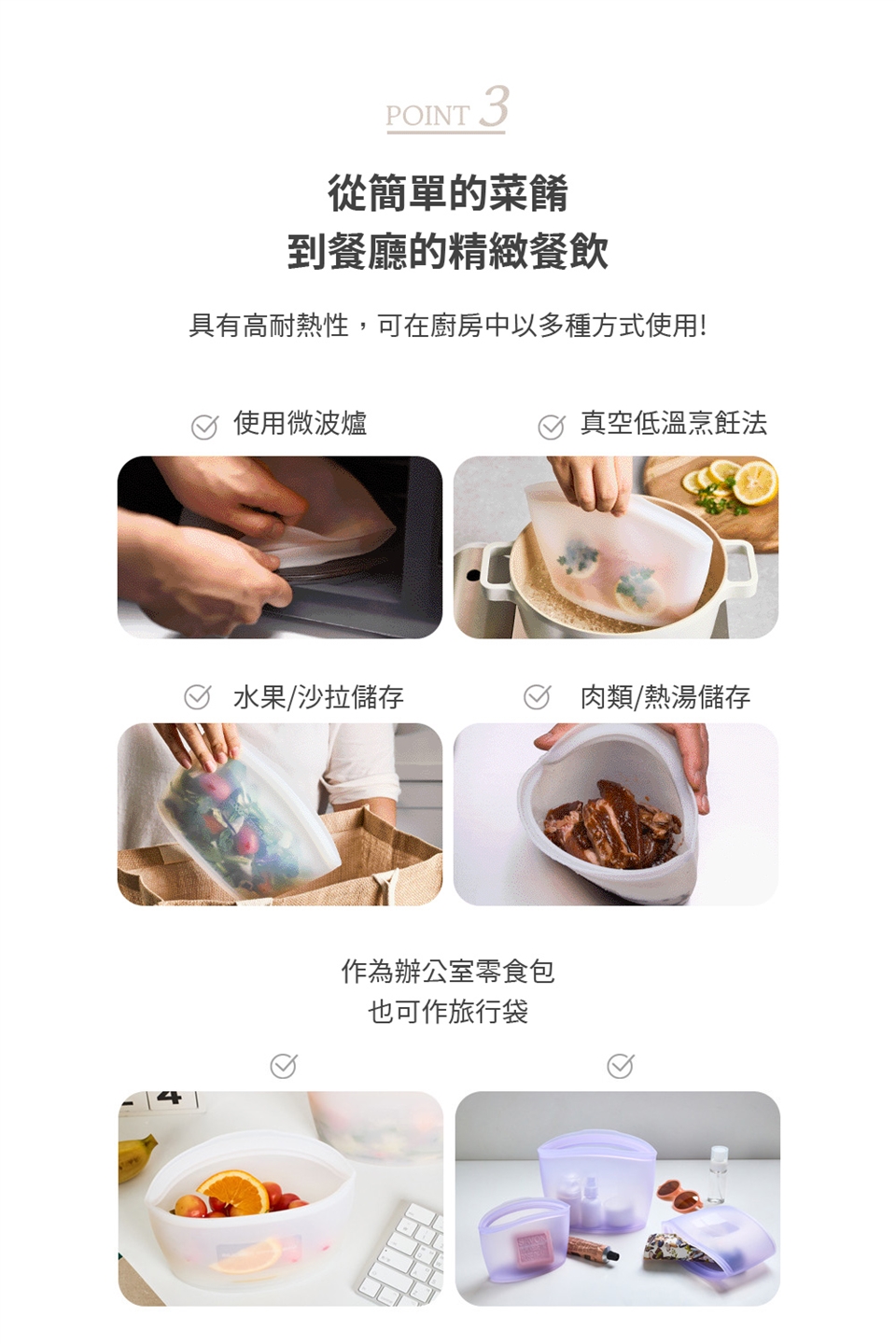 POINT 3

從簡單的菜餚
到餐廳的精緻餐飲

具有高耐熱性，可在廚房中以多種方式使用!

使用微波爐

真空低溫烹飪法

水果/沙拉儲存

肉類/熱湯儲存

作為辦公室零食包
也可作旅行袋