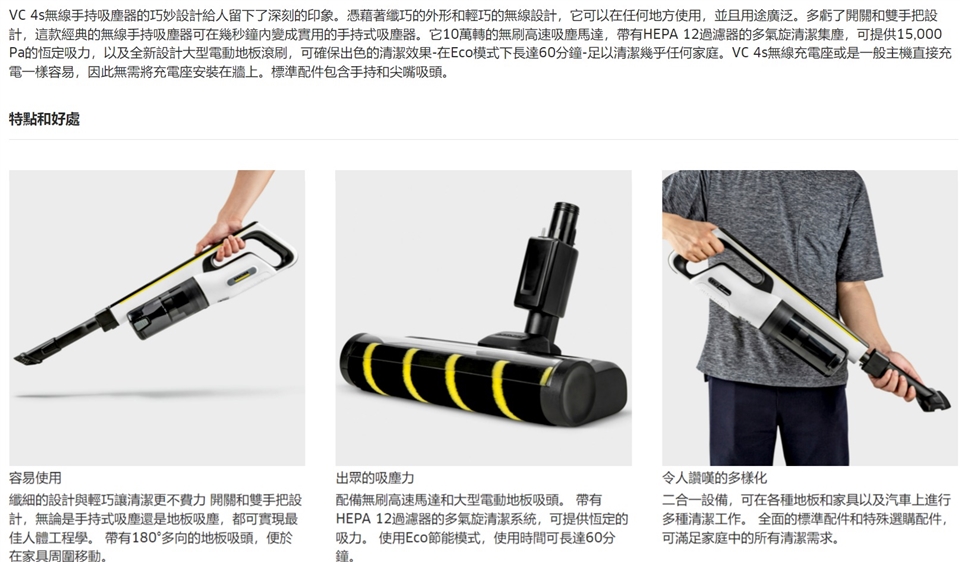 VC 4s無線手持吸塵器的巧妙設計給人留下了深刻的印象。憑藉著纖巧的外形和輕巧的無線設計，它可以在任何地方使用，並且用途廣泛。多虧了開關和雙手把設計，這款經典的無線手持吸塵器可在幾秒鐘內變成實用的手持式吸塵器。它10萬轉的無刷高速吸塵馬達，帶有HEPA 12過濾器的多氣旋清潔集塵，可提供15,000 Pa的恆定吸力，以及全新設計大型電動地板滾刷，可確保出色的清潔效果-在Eco模式下長達60分鐘-足以清潔幾乎任何家庭。VC 4s無線充電座或是一般主機直接充電一樣容易，因此無需將充電座安裝在牆上。標準配件包含手持和尖嘴吸頭。

特點和好處

容易使用

纖細的設計與輕巧讓清潔更不費力 開關和雙手把設計，無論是手持式吸塵還是地板吸塵，都可實現最佳人體工程學。 帶有180°多向的地板吸頭，便於在家具周圍移動。

出眾的吸塵力

配備無刷高速馬達和大型電動地板吸頭。 帶有HEPA 12過濾器的多氣旋清潔系統，可提供恆定的吸力。 使用Eco節能模式，使用時間可長達60分鐘。

令人讚嘆的多樣化

二合一設備，可在各種地板和家具以及汽車上進行多種清潔工作。 全面的標準配件和特殊選購配件，可滿足家庭中的所有清潔需求。