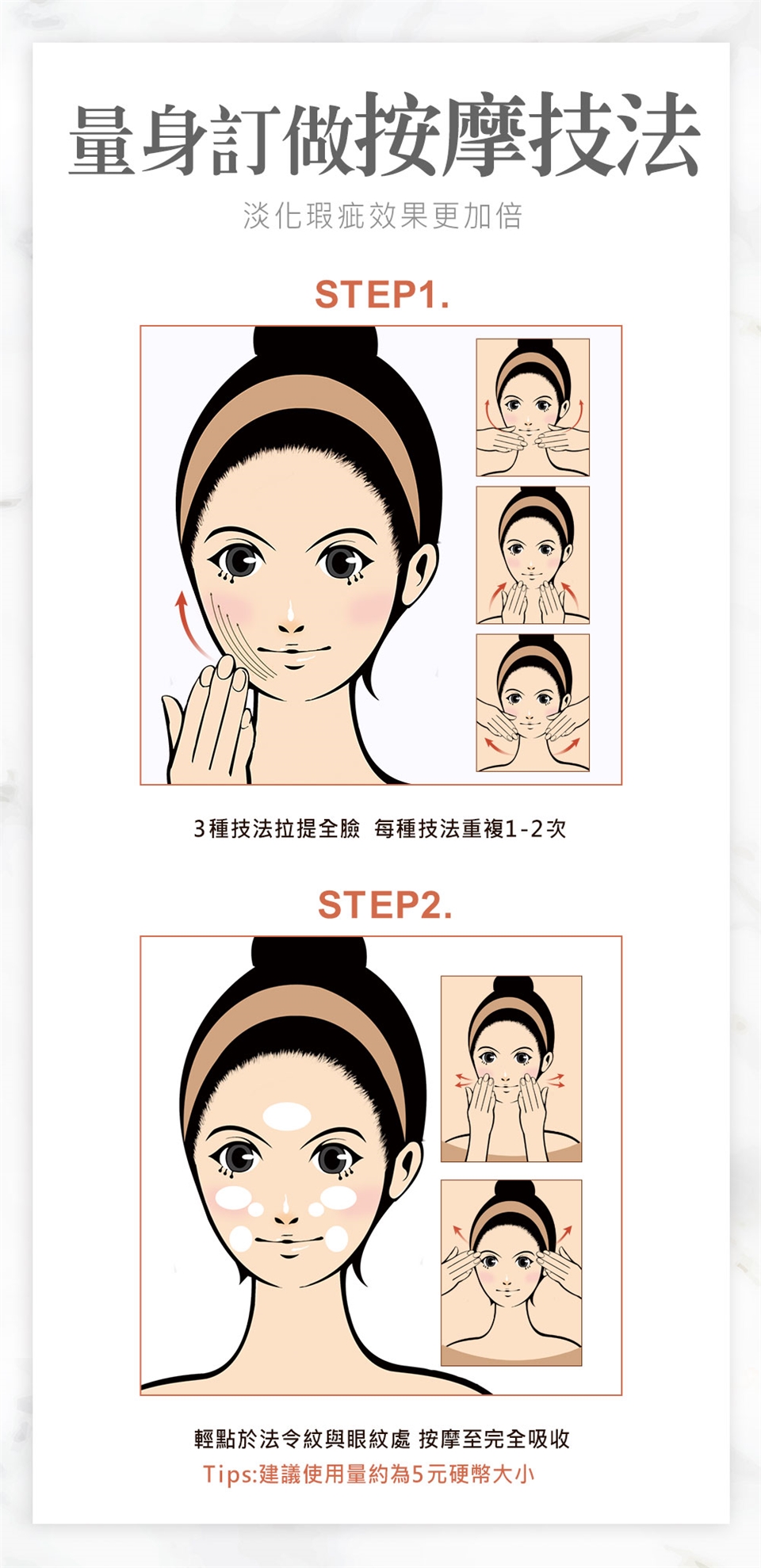 量身訂做按摩技法

淡化瑕疵效果更加倍

STEP1.

3種技法拉提全臉 每種技法重複1-2次

STEP2.

輕點於法令紋與眼紋處 按摩至完全吸收

Tips:建議使用量約為5元硬幣大小