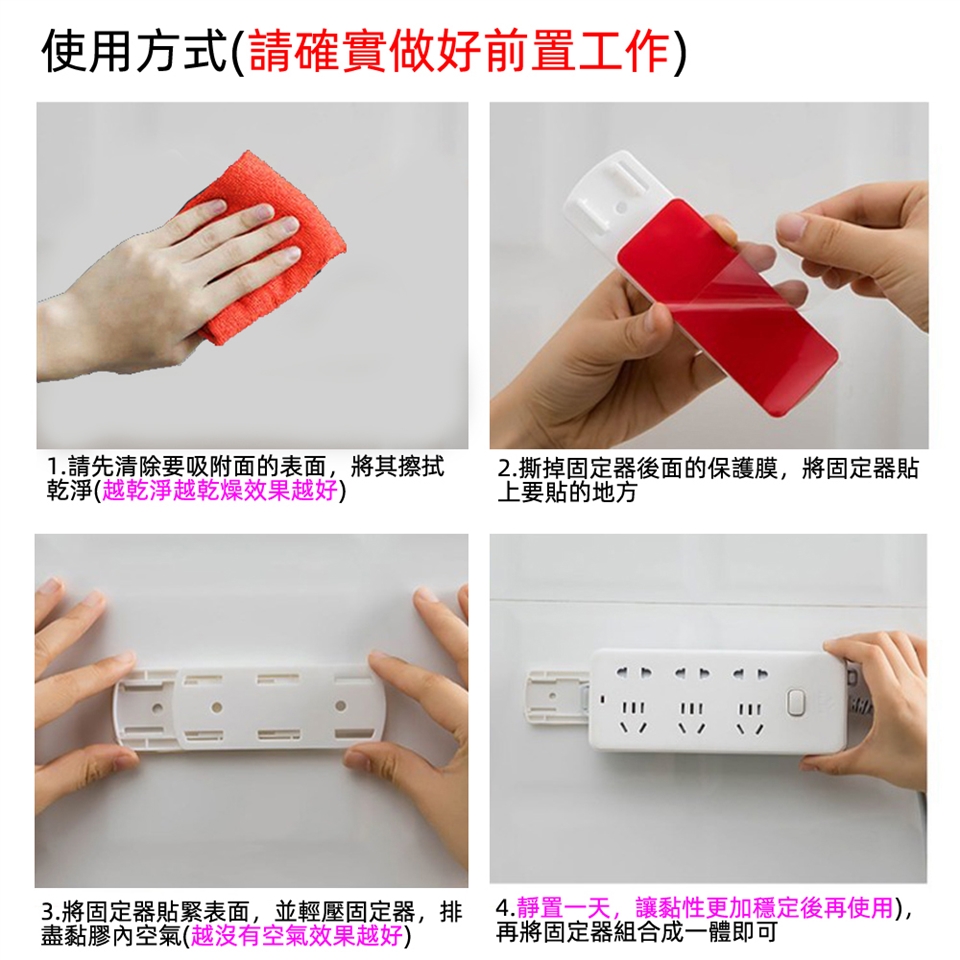 使用方式(請確實做好前置工作)

1.請先清除要吸附面的表面，將其擦拭乾淨(越乾淨越乾燥效果越好)

2.撕掉固定器後面的保護膜，將固定器貼上要貼的地方

3.將固定器貼緊表面，並輕壓固定器，排盡黏膠內空氣(越沒有空氣效果越好)

4.靜置一天，讓黏性更加穩定後再使用)，再將固定器組合成一體即可