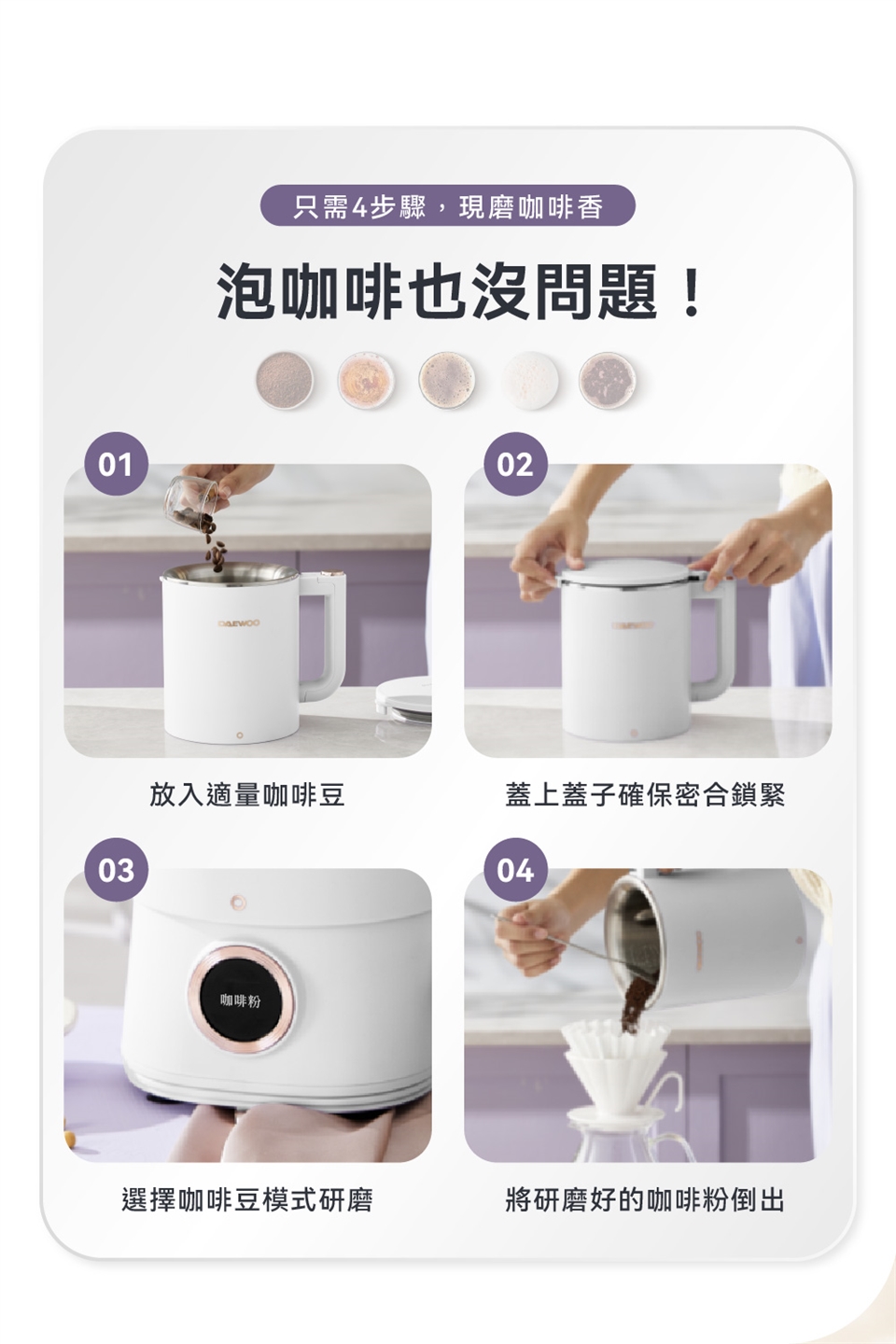 只需4步驟，現磨咖啡香

泡咖啡也沒問題！

01

DAEWOO

放入適量咖啡豆

02

DAEWOO

蓋上蓋子確保密合鎖緊

03

咖啡粉

選擇咖啡豆模式研磨

04

將研磨好的咖啡粉倒出