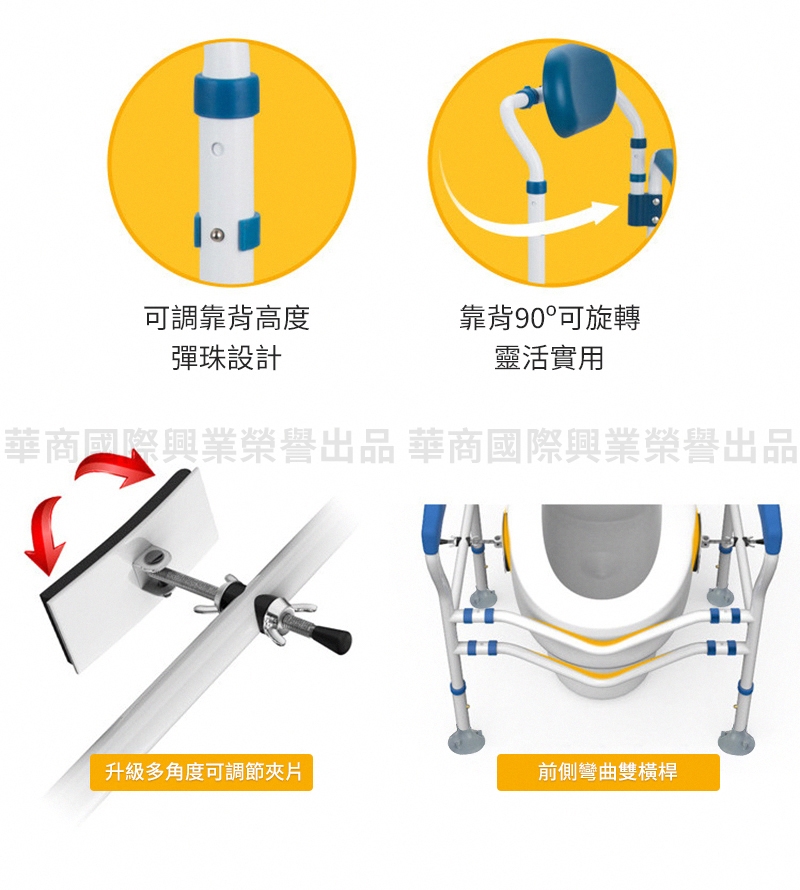 可調靠背高度
彈珠設計

靠背90°可旋轉
靈活實用

華商國際興業榮譽出品 華商國際興業榮譽出品

升級多角度可調節夾片

前側彎曲雙橫桿