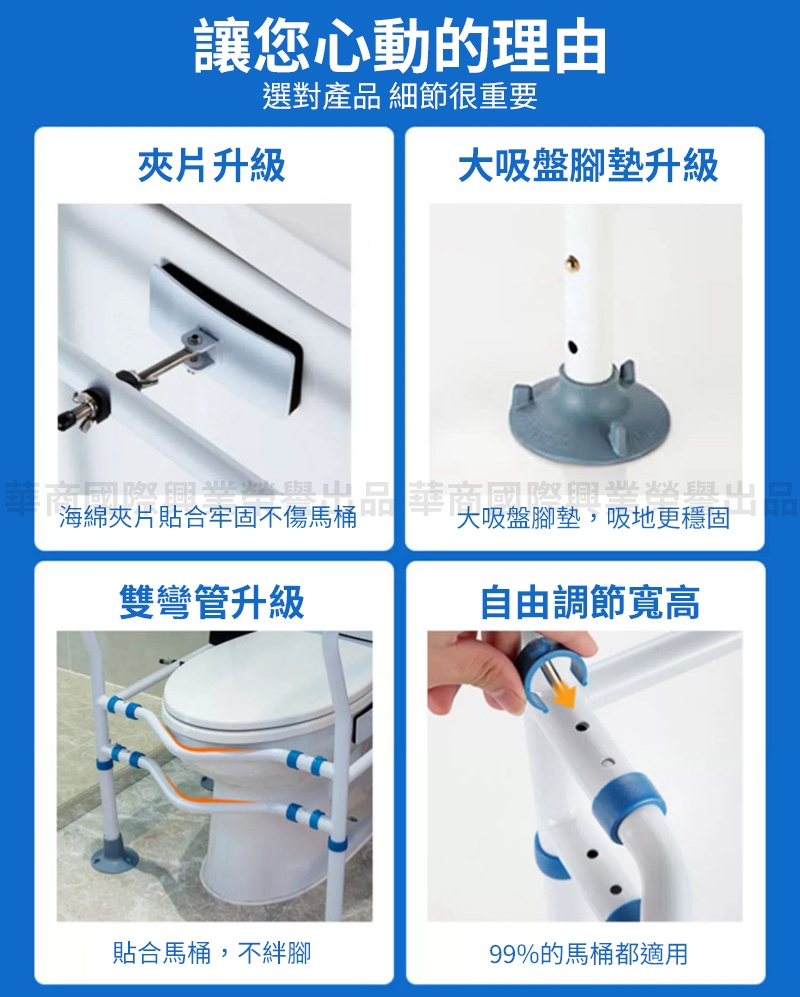 讓您心動的理由

選對產品 細節很重要

夾片升級

海綿夾片貼合牢固不傷馬桶

大吸盤腳墊升級

大吸盤腳墊，吸地更穩固

華商國際興業榮譽出品 華商國際興業榮譽出品

雙彎管升級

貼合馬桶，不絆腳

自由調節寬高

99%的馬桶都適用