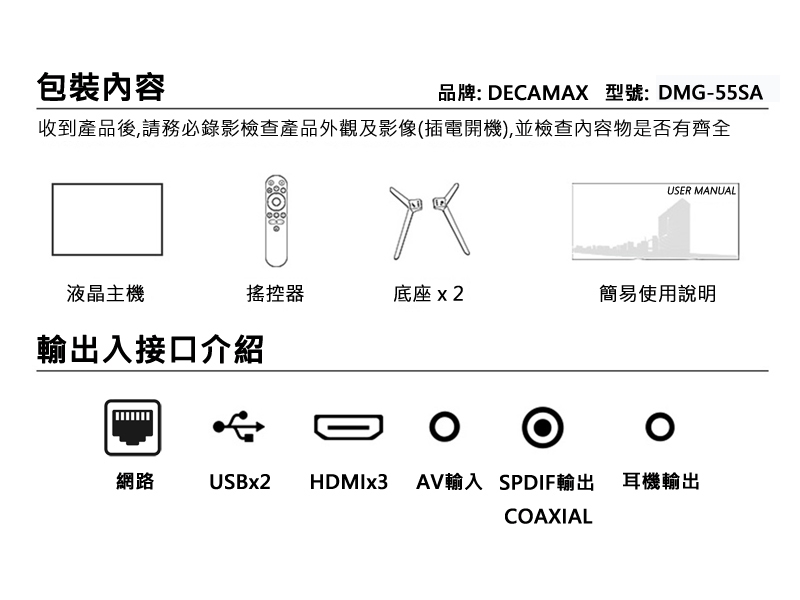 包裝內容

品牌: DECAMAX 型號: DMG-55SA

收到產品後,請務必錄影檢查產品外觀及影像(插電開機),並檢查內容物是否有齊全

USER MANUAL

液晶主機 搖控器 底座 x 2 簡易使用說明

輸出入接口介紹

網路 USBx2 HDMIx3 AV輸入 SPDIF輸出 COAXIAL 耳機輸出