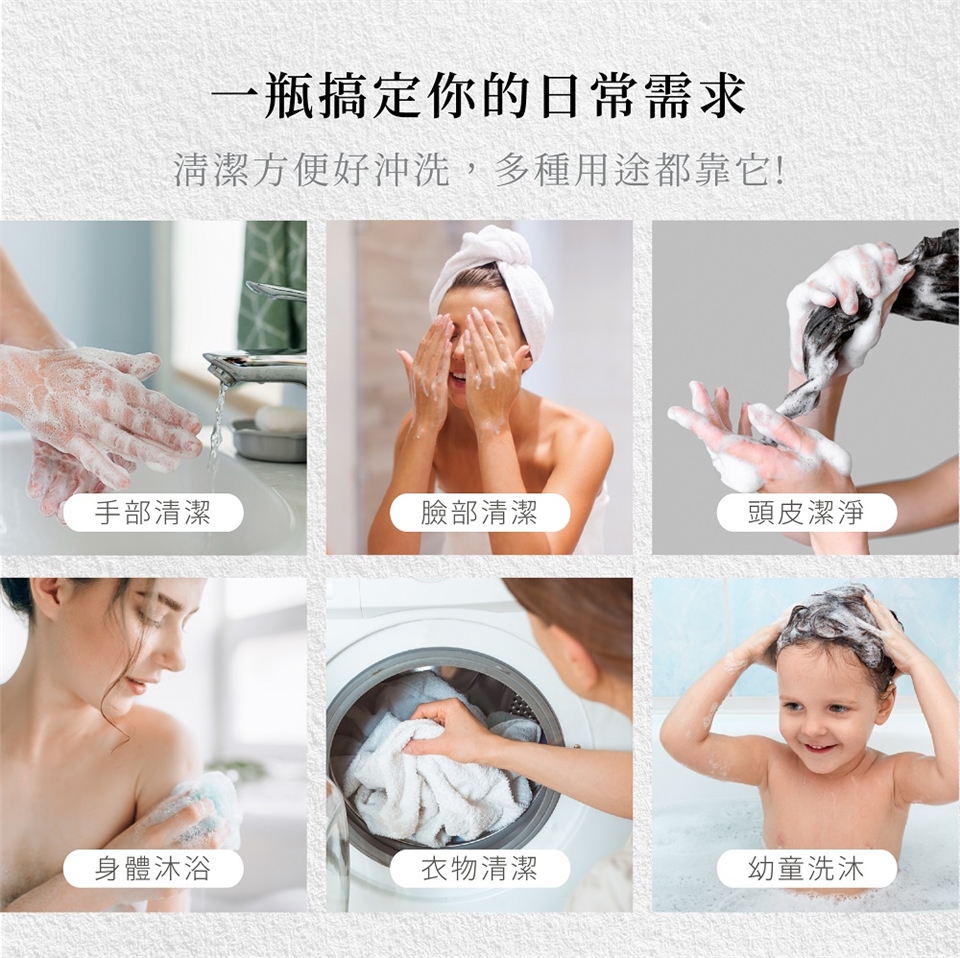 一瓶搞定你的日常需求

清潔方便好沖洗，多種用途都靠它!

手部清潔

臉部清潔

頭皮潔淨

身體沐浴

衣物清潔

幼童洗沐