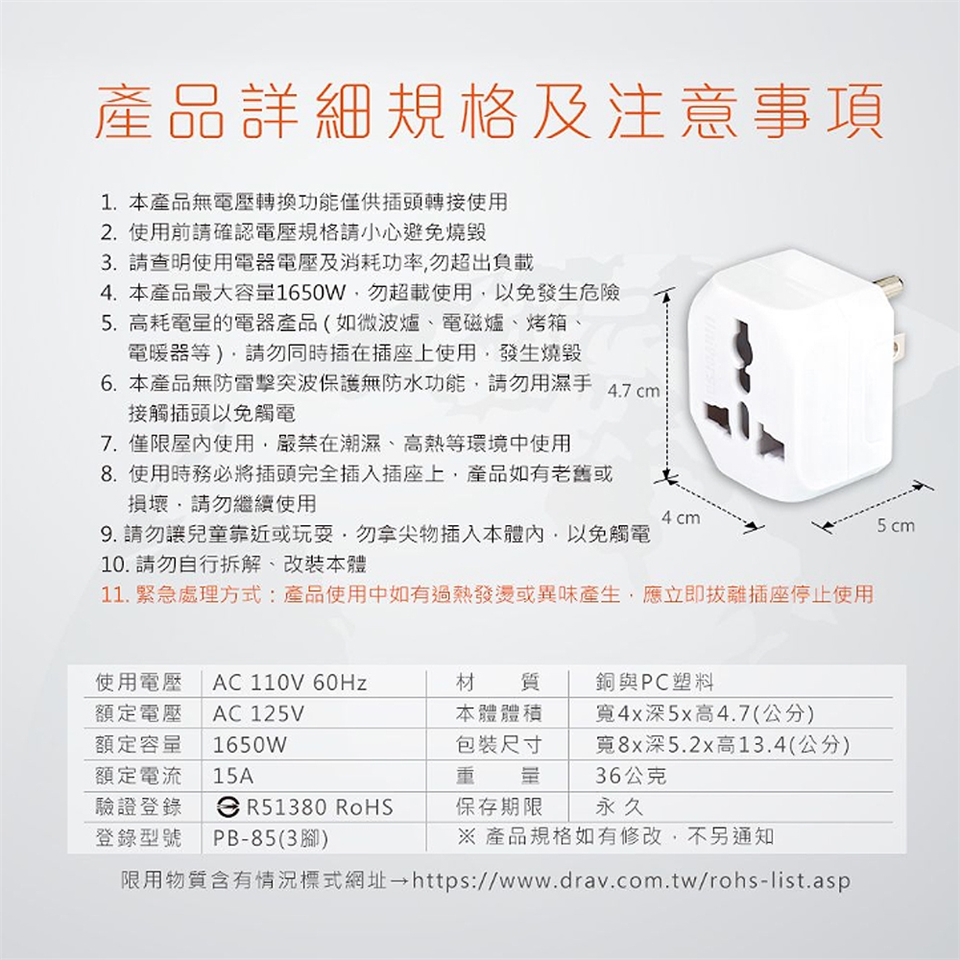 產品詳細規格及注意事項

1. 本產品無電壓轉換功能僅供插頭轉接使用
2. 使用前請確認電壓規格請小心避免燒毀
3. 請查明使用電器電壓及消耗功率,勿超出負載
4. 本產品最大容量1650W，勿超載使用，以免發生危險
5. 高耗電量的電器產品（如微波爐、電磁爐、烤箱、電暖器等），請勿同時插在插座上使用，發生燒毀
6. 本產品無防雷擊突波保護無防水功能，請勿用濕手接觸插頭以免觸電
7. 僅限屋內使用，嚴禁在潮濕、高熱等環境中使用
8. 使用時務必將插頭完全插入插座上，產品如有老舊或損壞，請勿繼續使用
9. 請勿讓兒童靠近或玩耍，勿拿尖物插入本體內，以免觸電
10. 請勿自行拆解、改裝本體
11. 緊急處理方式：產品使用中如有過熱發燙或異味產生，應立即拔離插座停止使用

4.7 cm
4 cm
5 cm

| 使用電壓 | AC 110V 60Hz | 材　質 | 銅與PC塑料 |
|---|---|---|---|
| 額定電壓 | AC 125V | 本體體積 | 寬4x深5x高4.7(公分) |
| 額定容量 | 1650W | 包裝尺寸 | 寬8x深5.2x高13.4(公分) |
| 額定電流 | 15A | 重　量 | 36公克 |
| 驗證登錄 | R51380 RoHS | 保存期限 | 永久 |
| 登錄型號 | PB-85(3腳) | ※ 產品規格如有修改，不另通知 | |

限用物質含有情況標式網址→https://www.drav.com.tw/rohs-list.asp