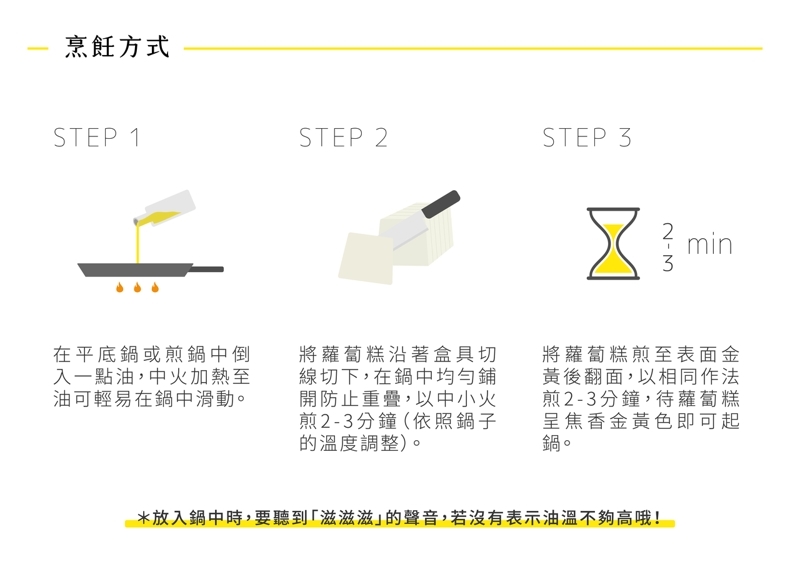 烹飪方式

STEP 1

在平底鍋或煎鍋中倒入一點油，中火加熱至油可輕易在鍋中滑動。

STEP 2

將蘿蔔糕沿著盒具切線切下，在鍋中均勻鋪開防止重疊，以中小火煎2-3分鐘（依照鍋子的溫度調整）。

STEP 3

2-3 min

將蘿蔔糕煎至表面金黃後翻面，以相同作法煎2-3分鐘，待蘿蔔糕呈焦香金黃色即可起鍋。

＊放入鍋中時，要聽到「滋滋滋」的聲音，若沒有表示油溫不夠高哦！