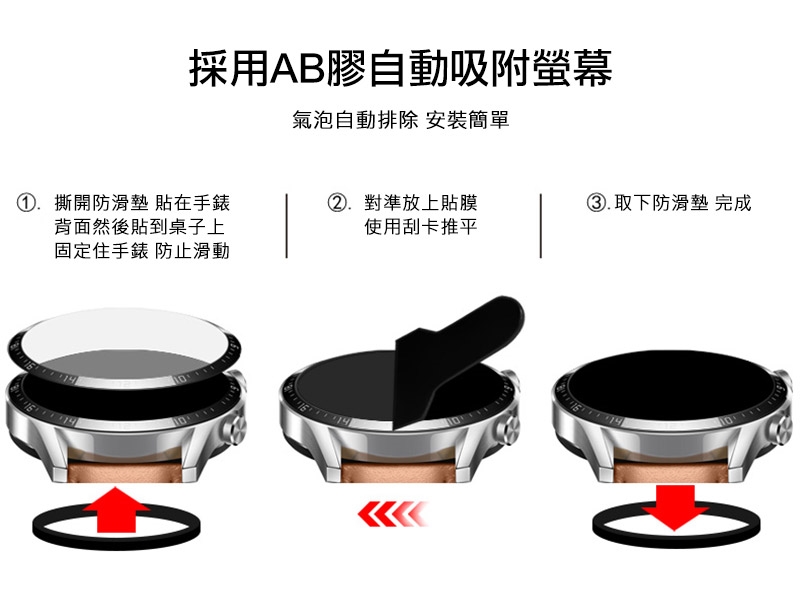 採用AB膠自動吸附螢幕

氣泡自動排除 安裝簡單

①. 撕開防滑墊 貼在手錶背面然後貼到桌子上固定住手錶 防止滑動

②. 對準放上貼膜使用刮卡推平

③. 取下防滑墊 完成