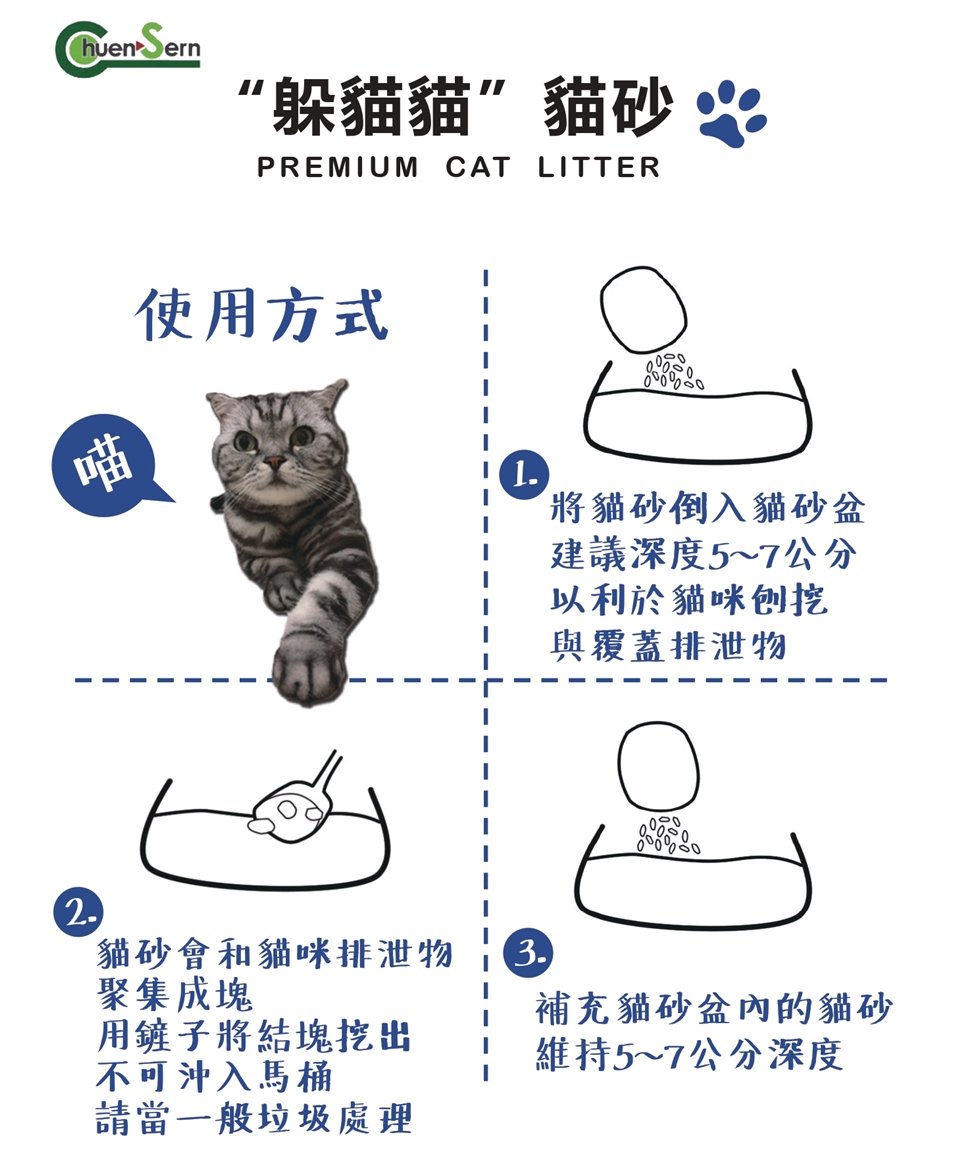 ChuenSern

“躲貓貓”貓砂
PREMIUM CAT LITTER

使用方式

喵

1.
將貓砂倒入貓砂盆
建議深度5~7公分
以利於貓咪刨挖
與覆蓋排泄物

2.
貓砂會和貓咪排泄物
聚集成塊
用鏟子將結塊挖出
不可沖入馬桶
請當一般垃圾處理

3.
補充貓砂盆內的貓砂
維持5~7公分深度