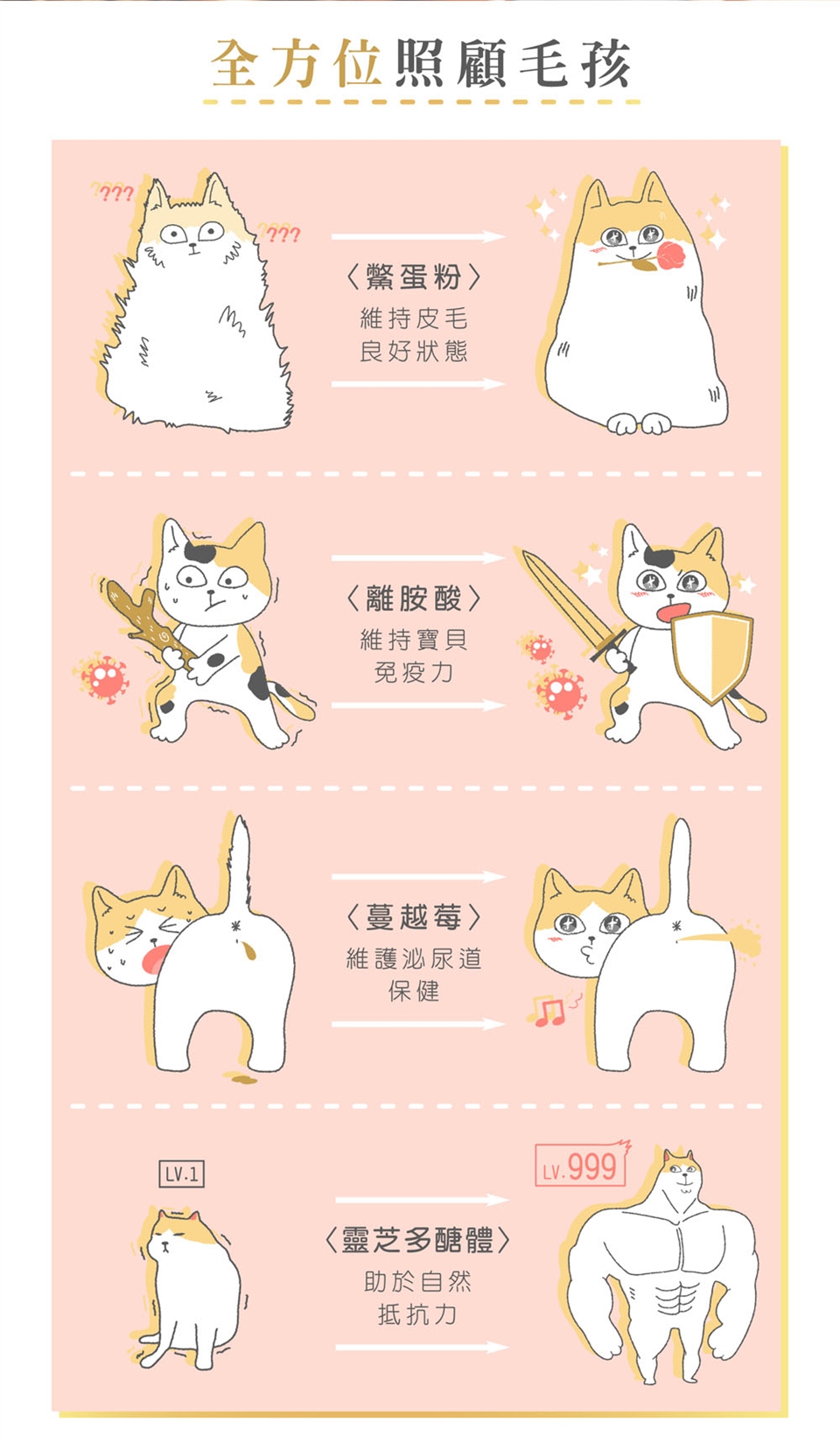 全方位照顧毛孩

???
???

〈鱉蛋粉〉
維持皮毛
良好狀態

〈離胺酸〉
維持寶貝
免疫力

〈蔓越莓〉
維護泌尿道
保健

LV.1

LV.999

〈靈芝多醣體〉
助於自然
抵抗力