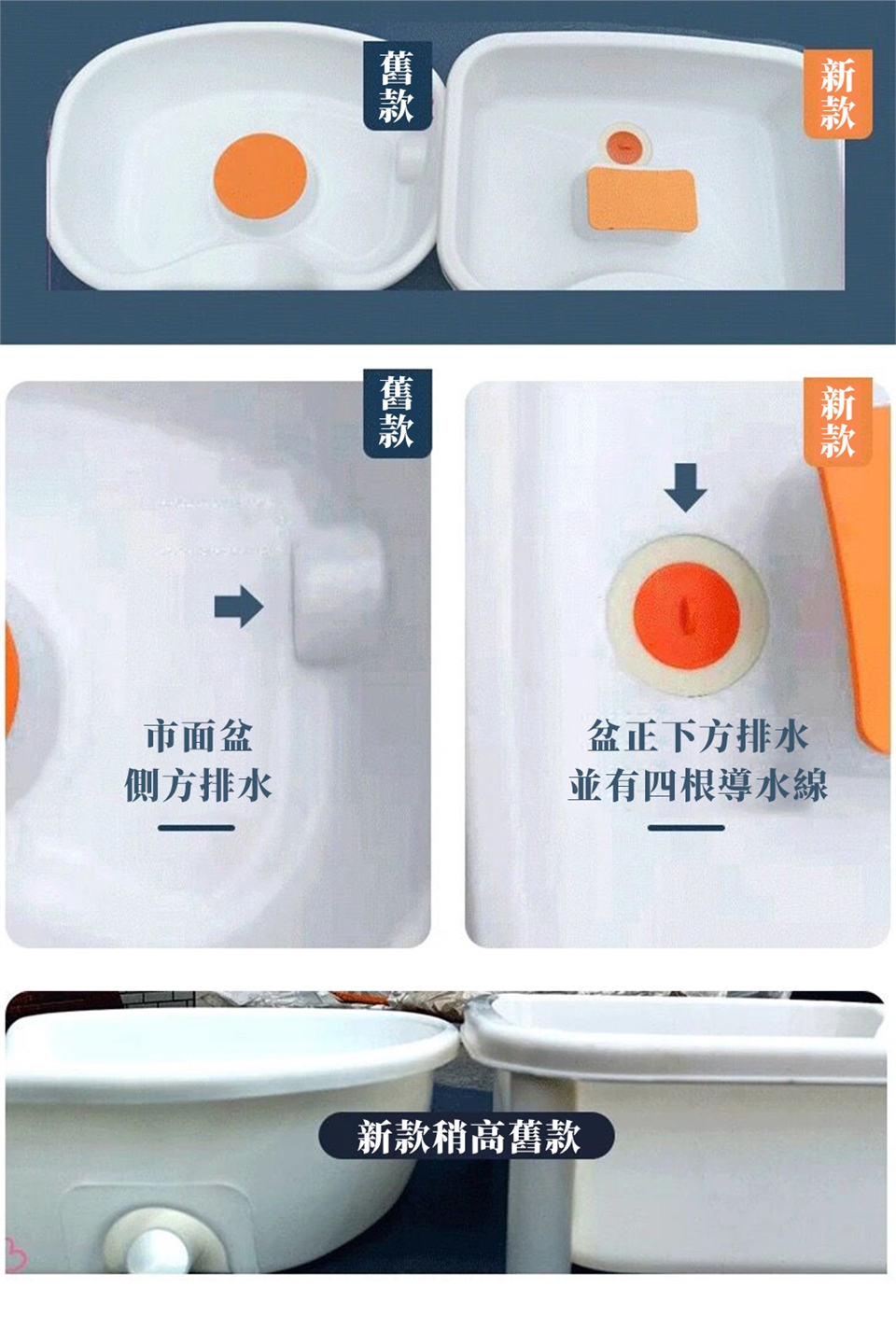 舊款

新款

舊款

新款

市面盆
側方排水

盆正下方排水
並有四根導水線

新款稍高舊款